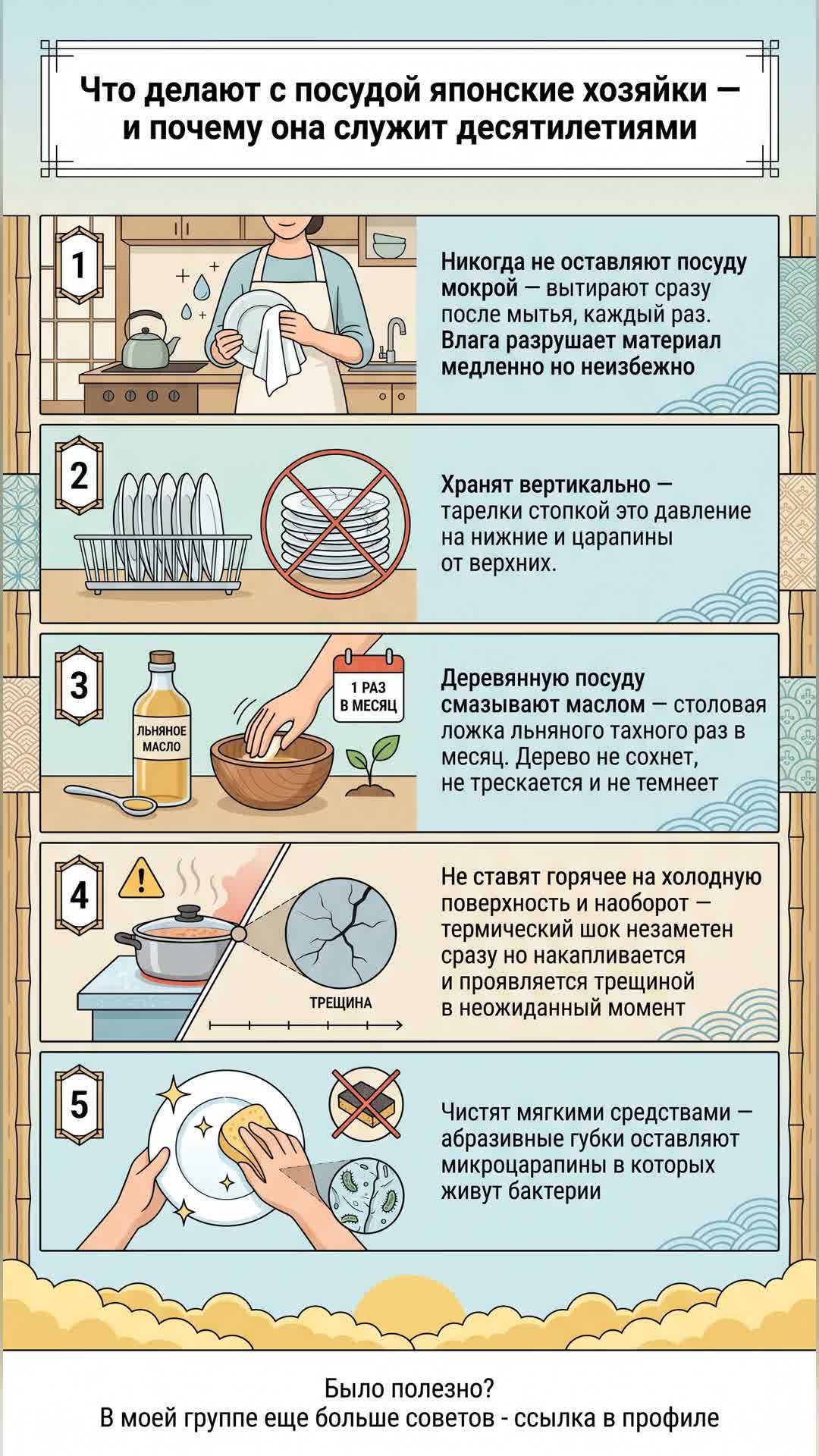 Что делают с посудой японские хозяйки — и почему она служит десятилетиями

1

Никогда не оставляют посуду мокрой — вытирают сразу после мытья, каждый раз. Влага разрушает материал медленно но неизбежно

2

Хранят вертикально — тарелки стопкой это давление на нижние и царапины от верхних.

3

ЛЬНЯНОЕ МАСЛО

1 РАЗ В МЕСЯЦ

Деревянную посуду смазывают маслом — столовая ложка льняного тахного раз в месяц. Дерево не сохнет, не трескается и не темнеет

4

ТРЕЩИНА

Не ставят горячее на холодную поверхность и наоборот — термический шок незаметен сразу но накапливается и проявляется трещиной в неожиданный момент

5

Чистят мягкими средствами — абразивные губки оставляют микроцарапины в которых живут бактерии

Было полезно?
В моей группе еще больше советов - ссылка в профиле