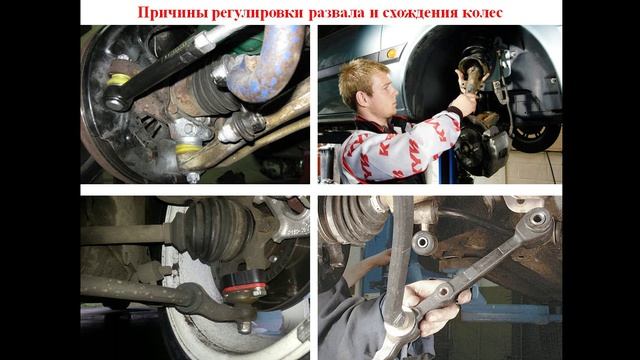 Причины регулировки развала и схождения колес