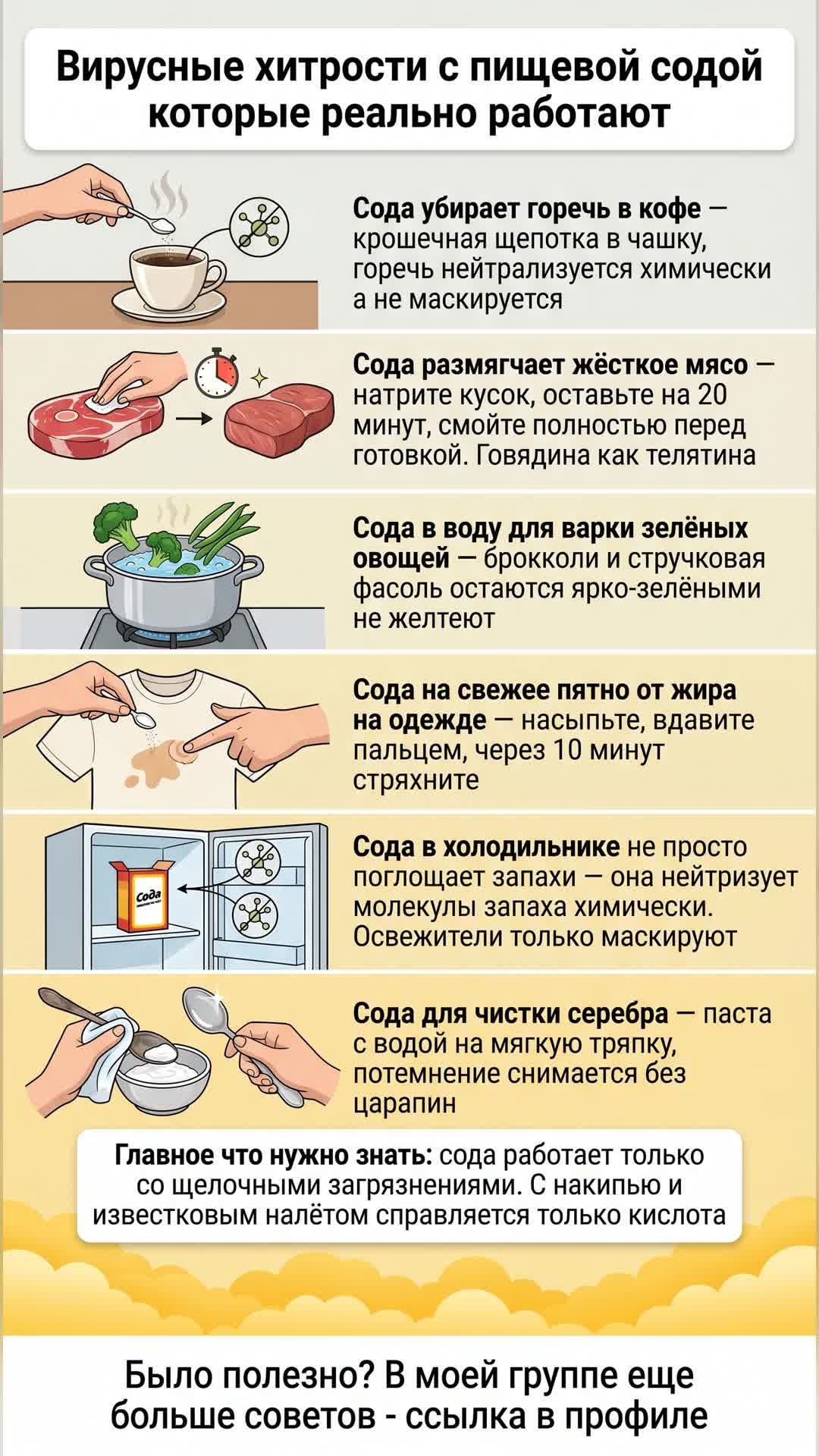 Вирусные хитрости с пищевой содой которые реально работают

Сода убирает горечь в кофе — крошечная щепотка в чашку, горечь нейтрализуется химически а не маскируется

Сода размягчает жёсткое мясо — натрите кусок, оставьте на 20 минут, смойте полностью перед готовкой. Говядина как телятина

Сода в воду для варки зелёных овощей — брокколи и стручковая фасоль остаются ярко-зелёными не желтеют

Сода на свежее пятно от жира на одежде — насыпьте, вдавите пальцем, через 10 минут стряхните

Сода

Сода в холодильнике не просто поглощает запахи — она нейтризует молекулы запаха химически. Освежители только маскируют

Сода для чистки серебра — паста с водой на мягкую тряпку, потемнение снимается без царапин

Главное что нужно знать: сода работает только со щелочными загрязнениями. С накипью и известковым налётом справляется только кислота

Было полезно? В моей группе еще больше советов - ссылка в профиле