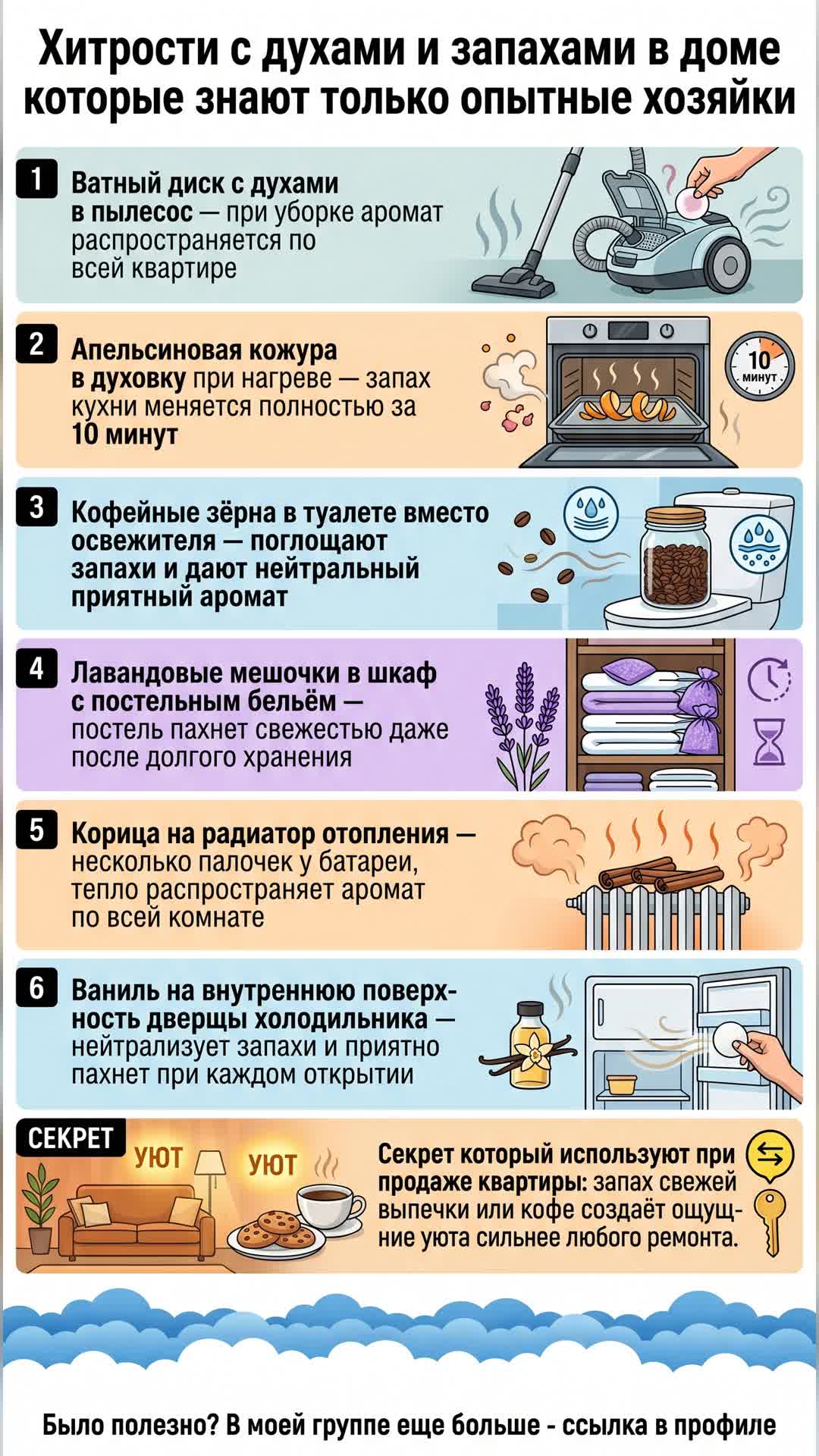 Хитрости с духами и запахами в доме которые знают только опытные хозяйки

1 Ватный диск с духами в пылесос — при уборке аромат распространяется по всей квартире

2 Апельсиновая кожура в духовку при нагреве — запах кухни меняется полностью за 10 минут

10 минут

3 Кофейные зёрна в туалете вместо освежителя — поглощают запахи и дают нейтральный приятный аромат

4 Лавандовые мешочки в шкаф с постельным бельём — постель пахнет свежестью даже после долгого хранения

5 Корица на радиатор отопления — несколько палочек у батареи, тепло распространяет аромат по всей комнате

6 Ваниль на внутреннюю поверхность дверцы холодильника — нейтрализует запахи и приятно пахнет при каждом открытии

СЕКРЕТ

УЮТ УЮТ

Секрет который используют при продаже квартиры: запах свежей выпечки или кофе создаёт ощущние уюта сильнее любого ремонта.

Было полезно? В моей группе еще больше - ссылка в профиле