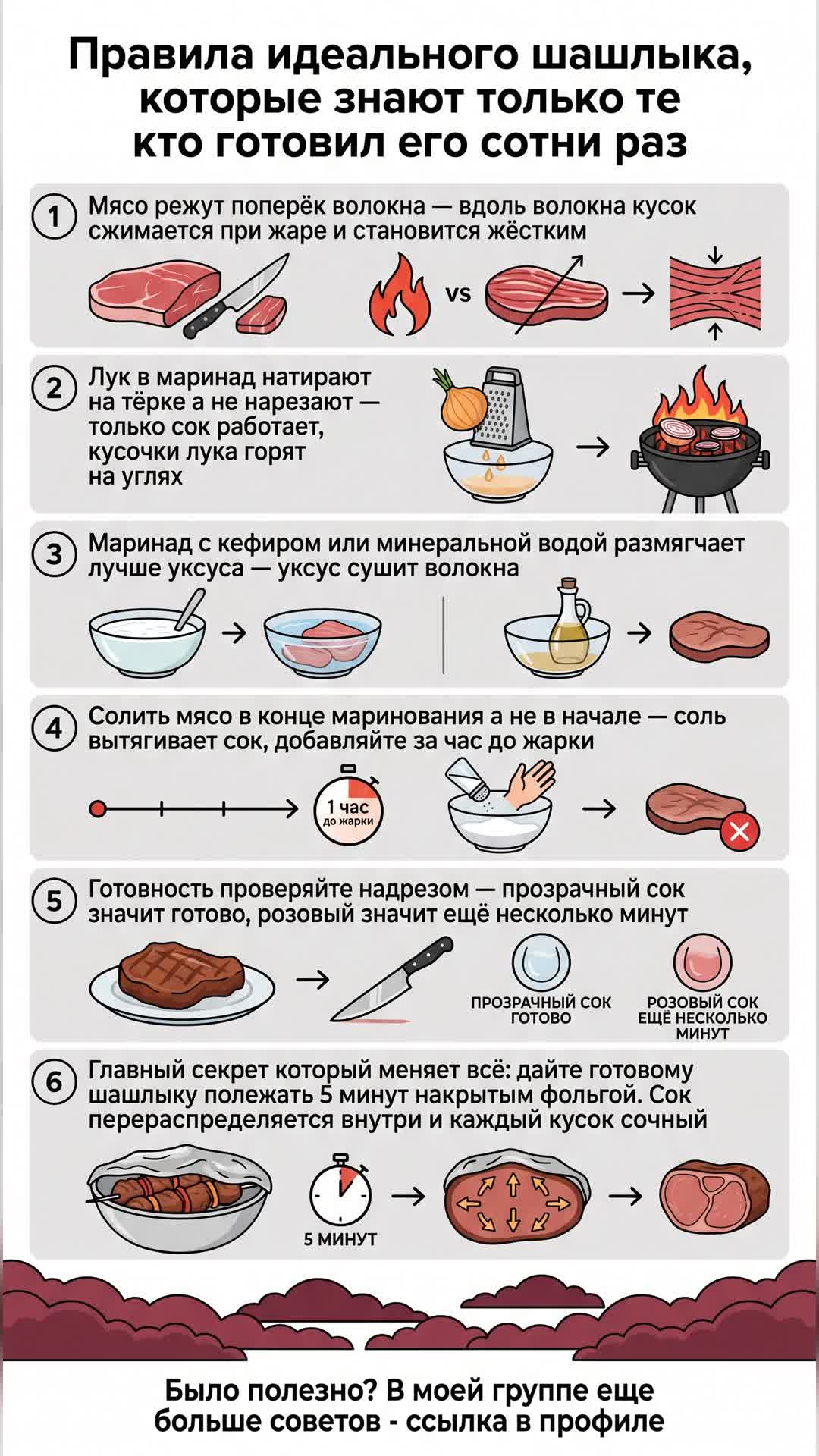 Правила идеального шашлыка, которые знают только те кто готовил его сотни раз

1 Мясо режут поперёк волокна — вдоль волокна кусок сжимается при жаре и становится жёстким

vs

2 Лук в маринад натирают на тёрке а не нарезают — только сок работает, кусочки лука горят на углях

3 Маринад с кефиром или минеральной водой размягчает лучше уксуса — уксус сушит волокна

4 Солить мясо в конце маринования а не в начале — соль вытягивает сок, добавляйте за час до жарки

1 час до жарки

5 Готовность проверяйте надрезом — прозрачный сок значит готово, розовый значит ещё несколько минут

ПРОЗРАЧНЫЙ СОК ГОТОВО

РОЗОВЫЙ СОК ЕЩЁ НЕСКОЛЬКО МИНУТ

6 Главный секрет который меняет всё: дайте готовому шашлыку полежать 5 минут накрытым фольгой. Сок перераспределяется внутри и каждый кусок сочный

5 МИНУТ

Было полезно? В моей группе еще больше советов - ссылка в профиле