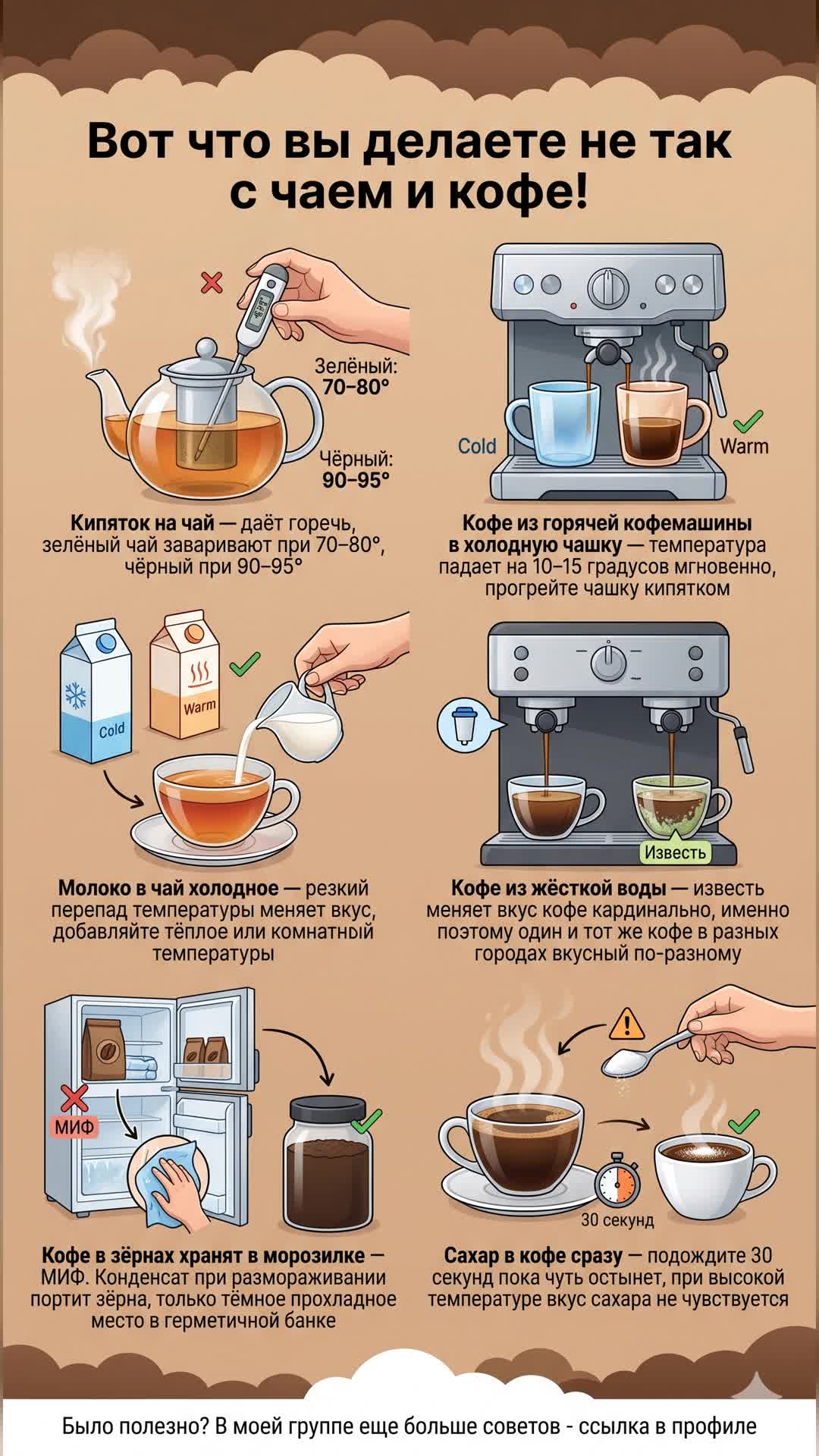 Вот что вы делаете не так с чаем и кофе!

Зелёный: 70–80°

Чёрный: 90–95°

Кипяток на чай — даёт горечь, зелёный чай заваривают при 70–80°, чёрный при 90–95°

Cold

Warm

Кофе из горячей кофемашины в холодную чашку — температура падает на 10–15 градусов мгновенно, прогрейте чашку кипятком

Cold

Warm

Молоко в чай холодное — резкий перепад температуры меняет вкус, добавляйте тёплое или комнатный температуры

Известь

Кофе из жёсткой воды — известь меняет вкус кофе кардинально, именно поэтому один и тот же кофе в разных городах вкусный по-разному

МИФ

Кофе в зёрнах хранят в морозилке — МИФ. Конденсат при размораживании портит зёрна, только тёмное прохладное место в герметичной банке

30 секунд

Сахар в кофе сразу — подождите 30 секунд пока чуть остынет, при высокой температуре вкус сахара не чувствуется

Было полезно? В моей группе еще больше советов - ссылка в профиле