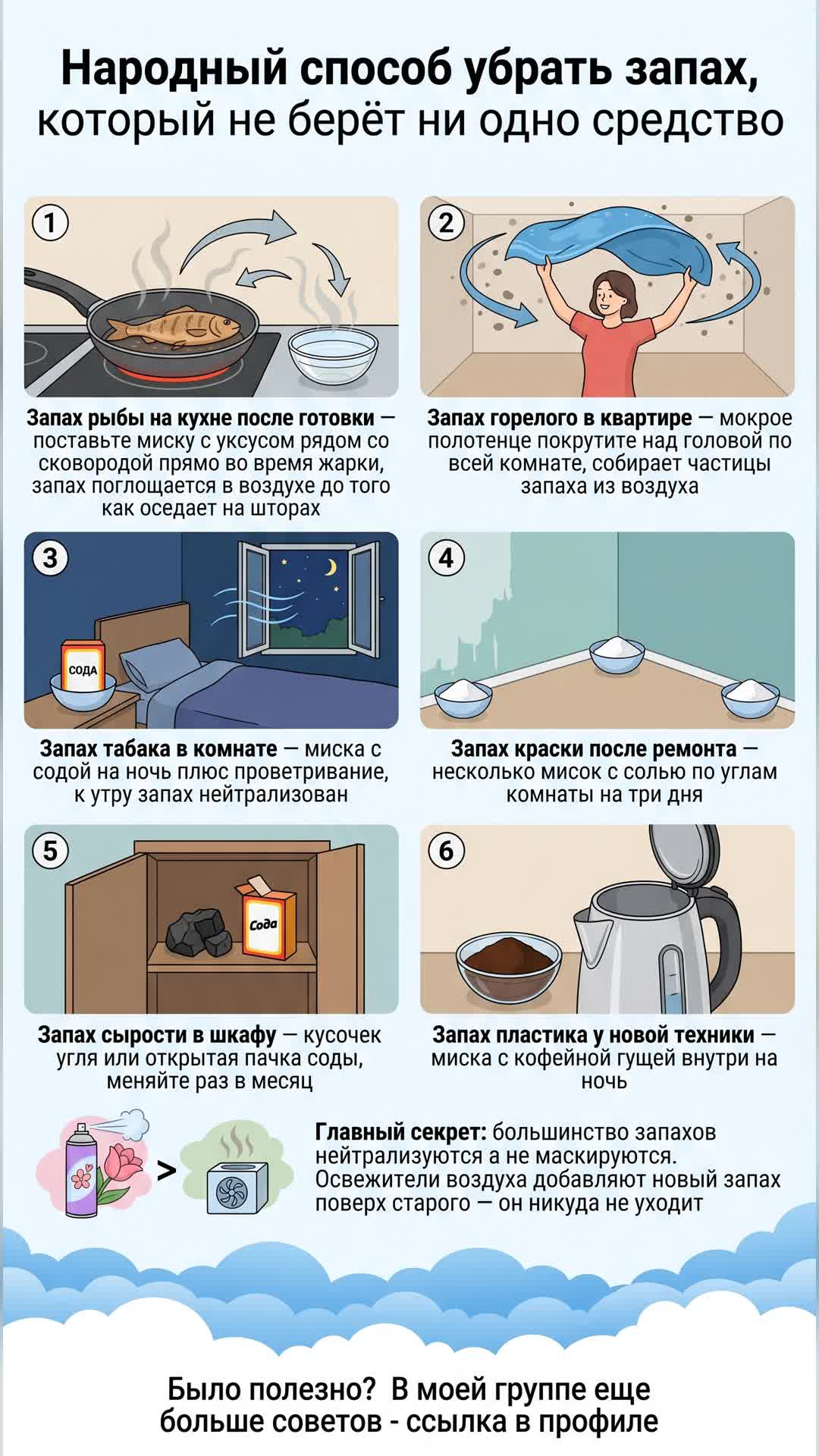 Народный способ убрать запах, который не берёт ни одно средство

1

Запах рыбы на кухне после готовки — поставьте миску с уксусом рядом со сковородой прямо во время жарки, запах поглощается в воздухе до того как оседает на шторах

2

Запах горелого в квартире — мокрое полотенце покрутите над головой по всей комнате, собирает частицы запаха из воздуха

3

СОДА

Запах табака в комнате — миска с содой на ночь плюс проветривание, к утру запах нейтрализован

4

Запах краски после ремонта — несколько мисок с солью по углам комнаты на три дня

5

Сода

Запах сырости в шкафу — кусочек угля или открытая пачка соды, меняйте раз в месяц

6

Запах пластика у новой техники — миска с кофейной гущей внутри на ночь

>

Главный секрет: большинство запахов нейтрализуются а не маскируются. Освежители воздуха добавляют новый запах поверх старого — он никуда не уходит

Было полезно? В моей группе еще больше советов - ссылка в профиле