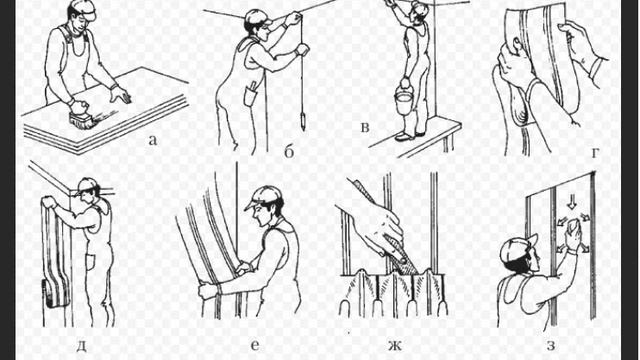 а
б
в
г
д
е
ж
з