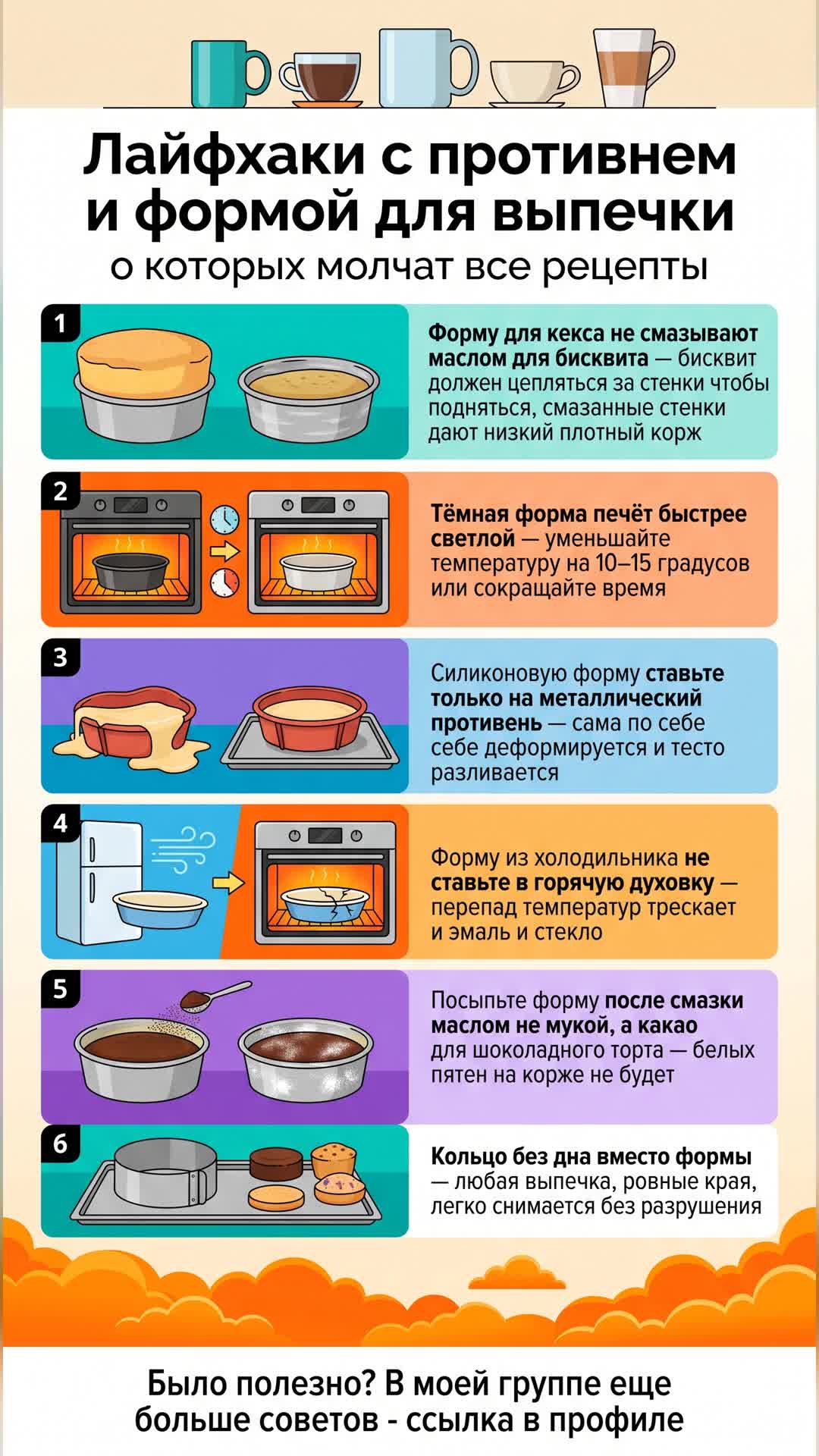 Лайфхаки с противнем и формой для выпечки
о которых молчат все рецепты

1
Форму для кекса не смазывают маслом для бисквита — бисквит должен цепляться за стенки чтобы подняться, смазанные стенки дают низкий плотный корж

2
Тёмная форма печёт быстрее светлой — уменьшайте температуру на 10–15 градусов или сокращайте время

3
Силиконовую форму ставьте только на металлический противень — сама по себе себе деформируется и тесто разливается

4
Форму из холодильника не ставьте в горячую духовку — перепад температур трескает и эмаль и стекло

5
Посыпьте форму после смазки маслом не мукой, а какао для шоколадного торта — белых пятен на корже не будет

6
Кольцо без дна вместо формы — любая выпечка, ровные края, легко снимается без разрушения

Было полезно? В моей группе еще больше советов - ссылка в профиле