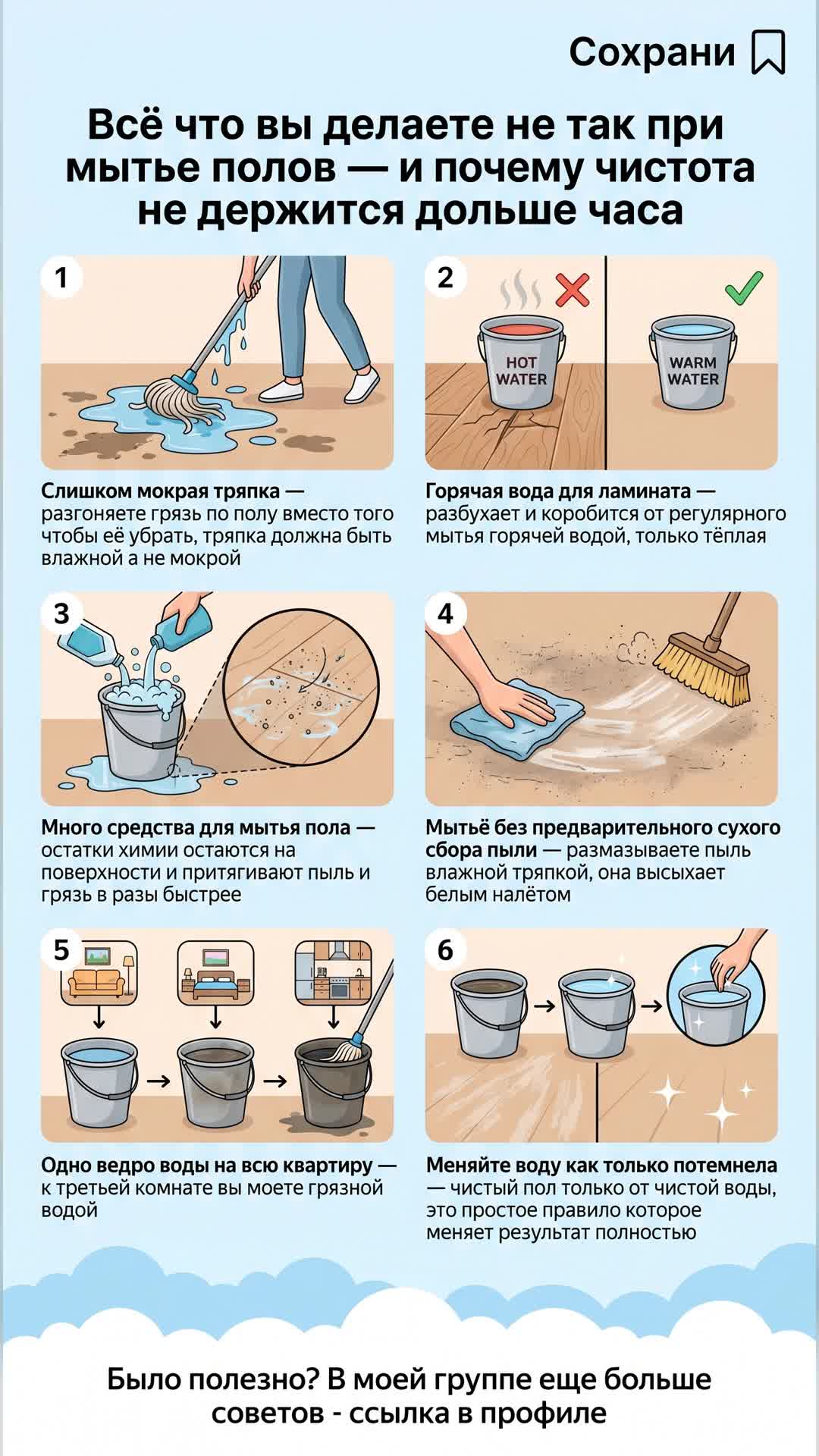 Сохрани

Всё что вы делаете не так при мытье полов — и почему чистота не держится дольше часа

1

Слишком мокрая тряпка — разгоняете грязь по полу вместо того чтобы её убрать, тряпка должна быть влажной а не мокрой

2

HOT WATER

WARM WATER

Горячая вода для ламината — разбухает и коробится от регулярного мытья горячей водой, только тёплая

3

Много средства для мытья пола — остатки химии остаются на поверхности и притягивают пыль и грязь в разы быстрее

4

Мытьё без предварительного сухого сбора пыли — размазываете пыль влажной тряпкой, она высыхает белым налётом

5

Одно ведро воды на всю квартиру — к третьей комнате вы моете грязной водой

6

Меняйте воду как только потемнела — чистый пол только от чистой воды, это простое правило которое меняет результат полностью

Было полезно? В моей группе еще больше советов - ссылка в профиле