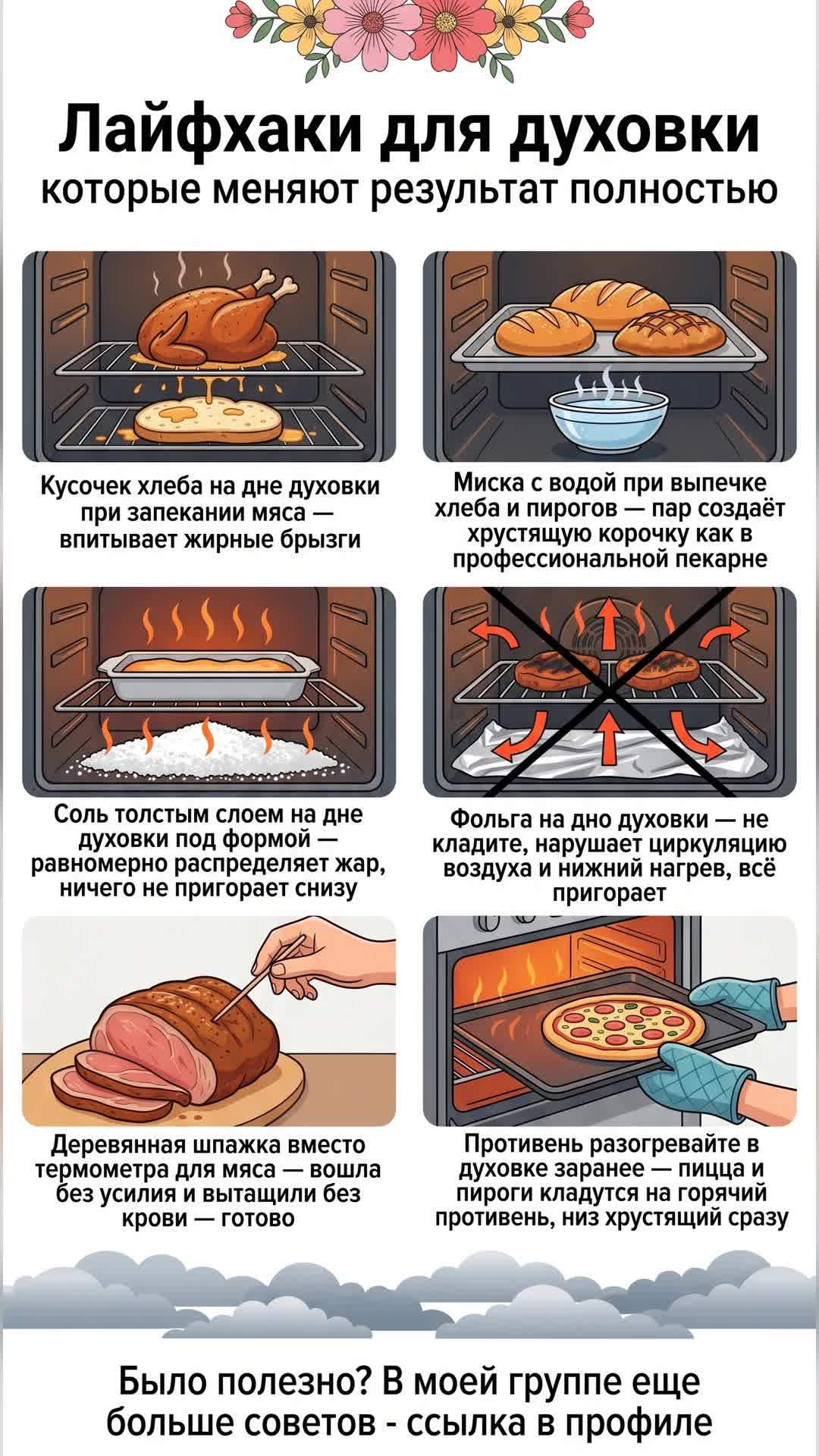 Лайфхаки для духовки
которые меняют результат полностью

Кусочек хлеба на дне духовки при запекании мяса — впитывает жирные брызги

Миска с водой при выпечке хлеба и пирогов — пар создаёт хрустящую корочку как в профессиональной пекарне

Соль толстым слоем на дне духовки под формой — равномерно распределяет жар, ничего не пригорает снизу

Фольга на дно духовки — не кладите, нарушает циркуляцию воздуха и нижний нагрев, всё пригорает

Деревянная шпажка вместо термометра для мяса — вошла без усилия и вытащили без крови — готово

Противень разогревайте в духовке заранее — пицца и пироги кладутся на горячий противень, низ хрустящий сразу

Было полезно? В моей группе еще больше советов - ссылка в профиле