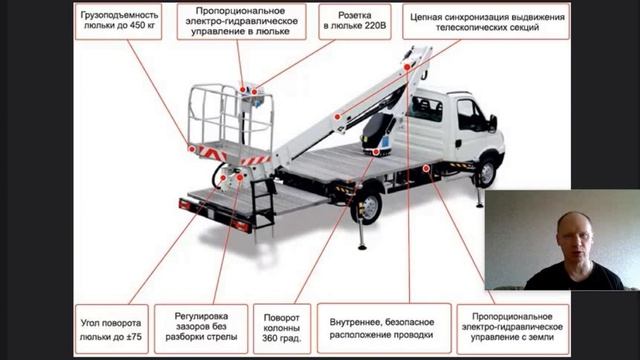 Грузоподъемность люльки до 450 кг

Пропорциональное электро-гидравлическое управление в люльке

Розетка в люльке 220В

Цепная синхронизация выдвижения телескопических секций

Угол поворота люльки до ±75

Регулировка зазоров без разборки стрелы

Поворот колонны 360 град.

Внутреннее, безопасное расположение проводки

Пропорциональное электро-гидравлическое управление с земли