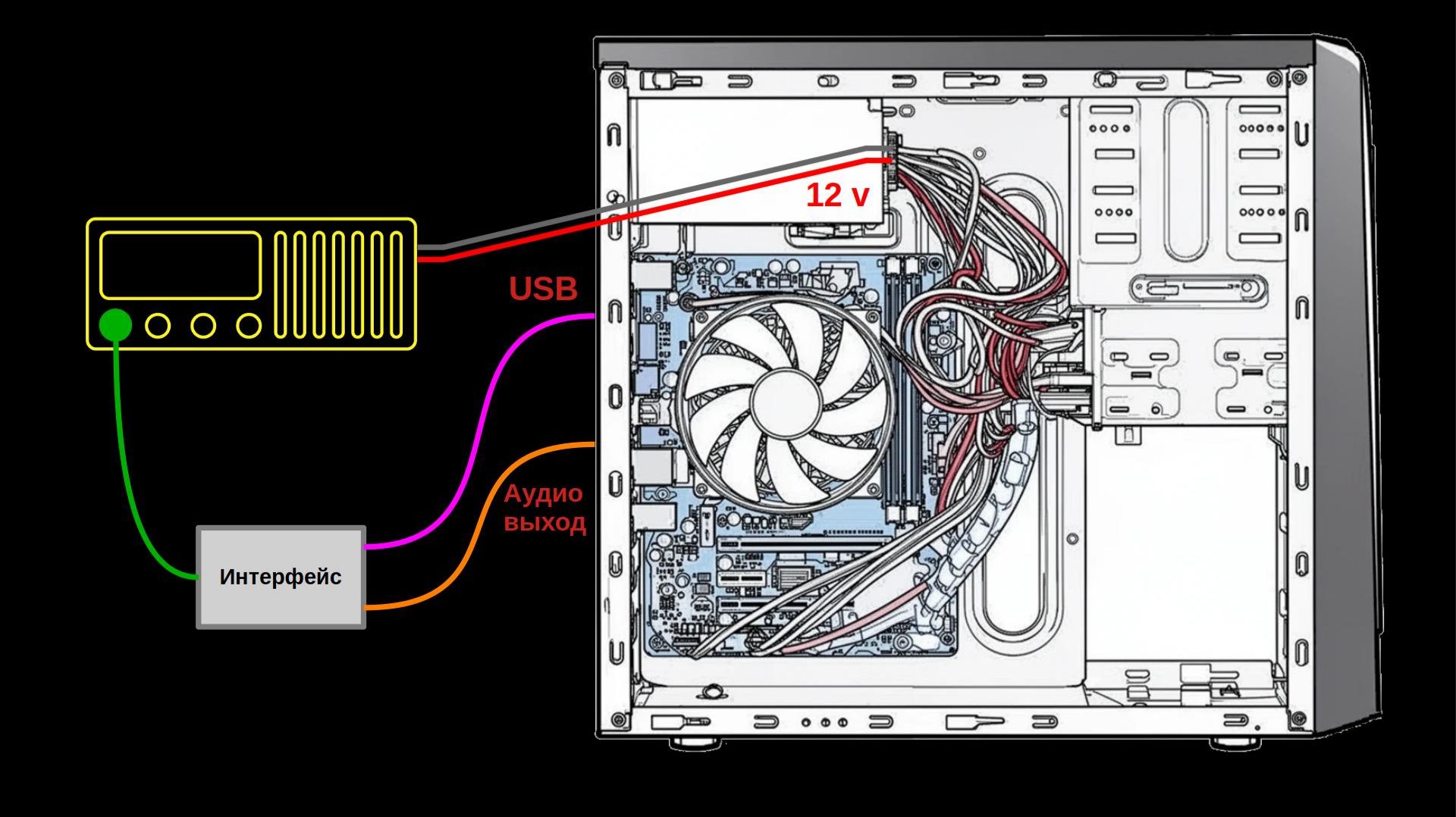 12 v

USB

Аудио выход

Интерфейс