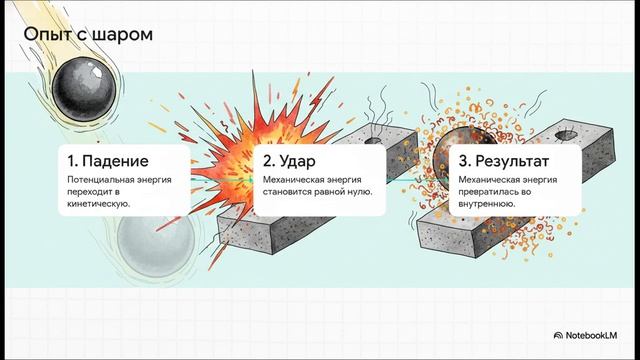 Опыт с шаром

1. Падение

Потенциальная энергия переходит в кинетическую.

2. Удар

Механическая энергия становится равной нулю.

3. Результат

Механическая энергия превратилась во внутреннюю.

NotebookLM