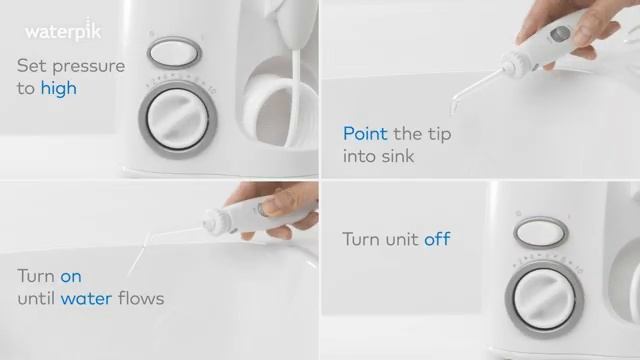 waterpik

Set pressure to high

Point the tip into sink

Turn on until water flows

Turn unit off