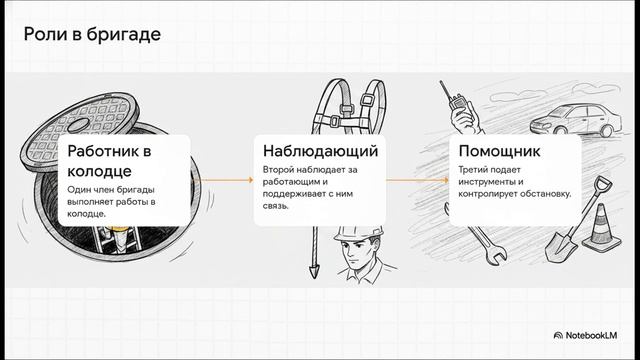 Роли в бригаде

Работник в колодце

Один член бригады выполняет работы в колодце.

Наблюдающий

Второй наблюдает за работающим и поддерживает с ним связь.

Помощник

Третий подает инструменты и контролирует обстановку.

NotebookLM