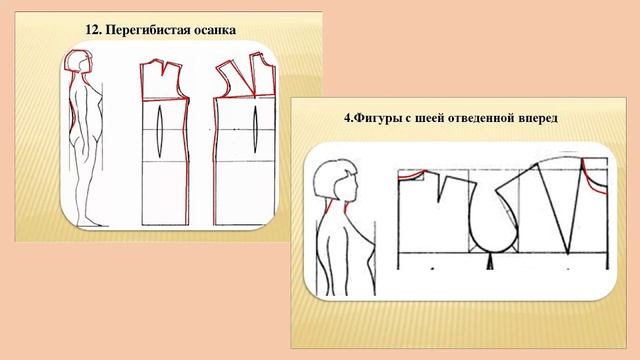 12. Перегибистая осанка

4.Фигуры с шеей отведенной вперед