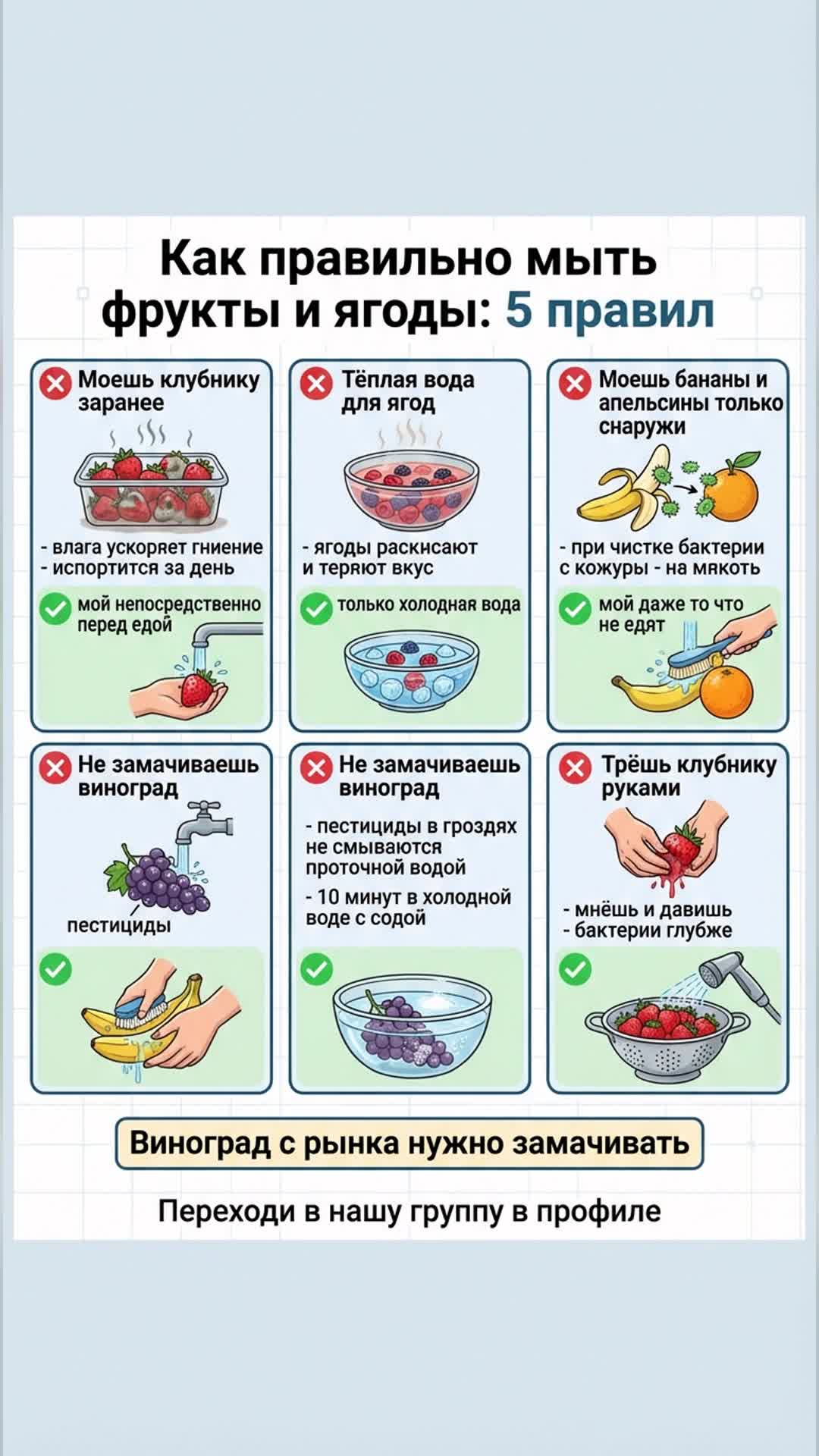 Как правильно мыть фрукты и ягоды: 5 правил

Моешь клубнику заранее

- влага ускоряет гниение
- испортится за день

мой непосредственно перед едой

Тёплая вода для ягод

- ягоды раскисают и теряют вкус

только холодная вода

Моешь бананы и апельсины только снаружи

- при чистке бактерии с кожуры - на мякоть

мой даже то что не едят

Не замачиваешь виноград

пестициды

Не замачиваешь виноград

- пестициды в гроздях не смываются проточной водой
- 10 минут в холодной воде с содой

Трёшь клубнику руками

- мнёшь и давишь
- бактерии глубже

Виноград с рынка нужно замачивать

Переходи в нашу группу в профиле