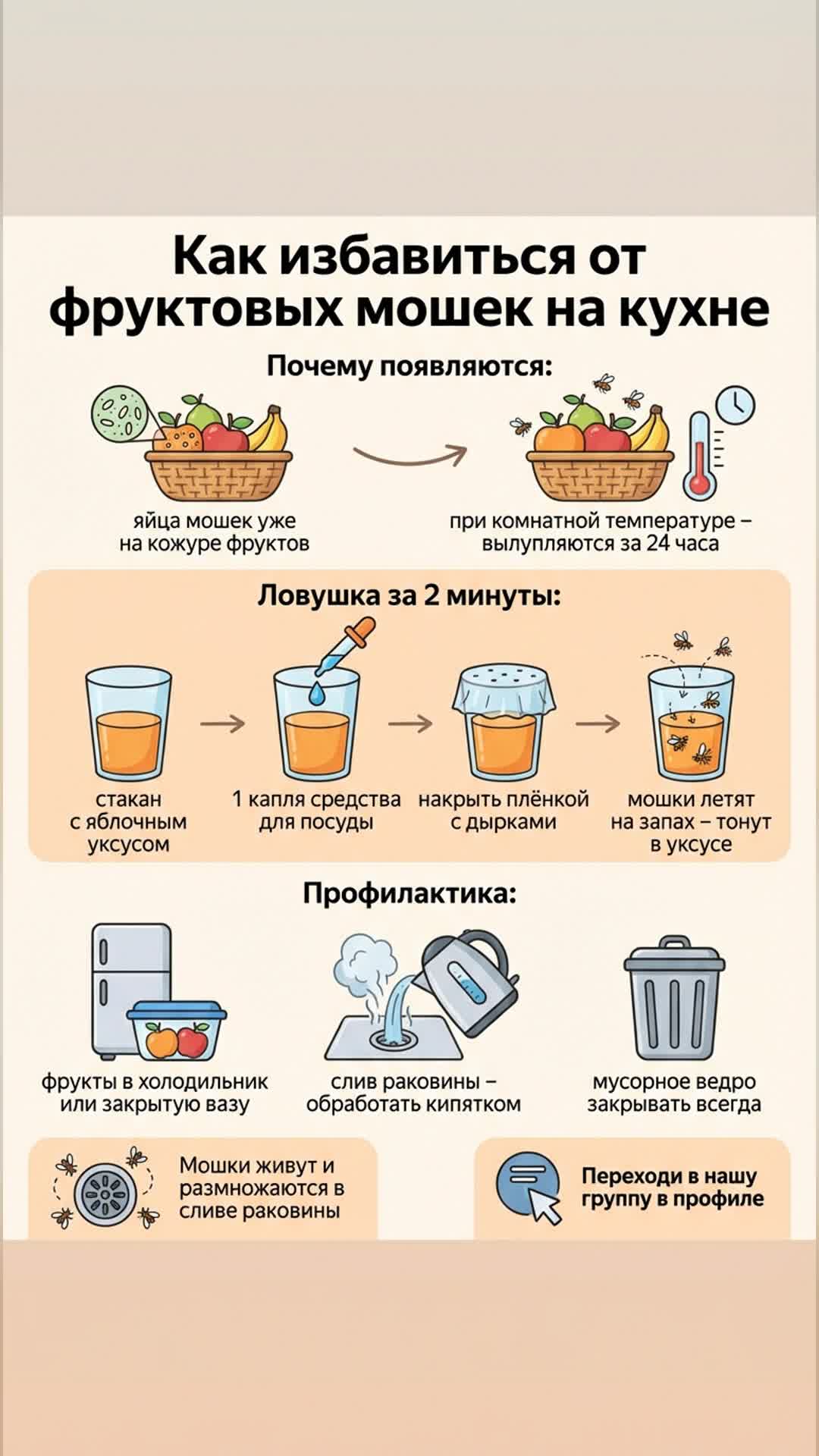 Как избавиться от фруктовых мошек на кухне

Почему появляются:

яйца мошек уже на кожуре фруктов

при комнатной температуре – вылупляются за 24 часа

Ловушка за 2 минуты:

стакан с яблочным уксусом

1 капля средства для посуды

накрыть плёнкой с дырками

мошки летят на запах – тонут в уксусе

Профилактика:

фрукты в холодильник или закрытую вазу

слив раковины – обработать кипятком

мусорное ведро закрывать всегда

Мошки живут и размножаются в сливе раковины

Переходи в нашу группу в профиле