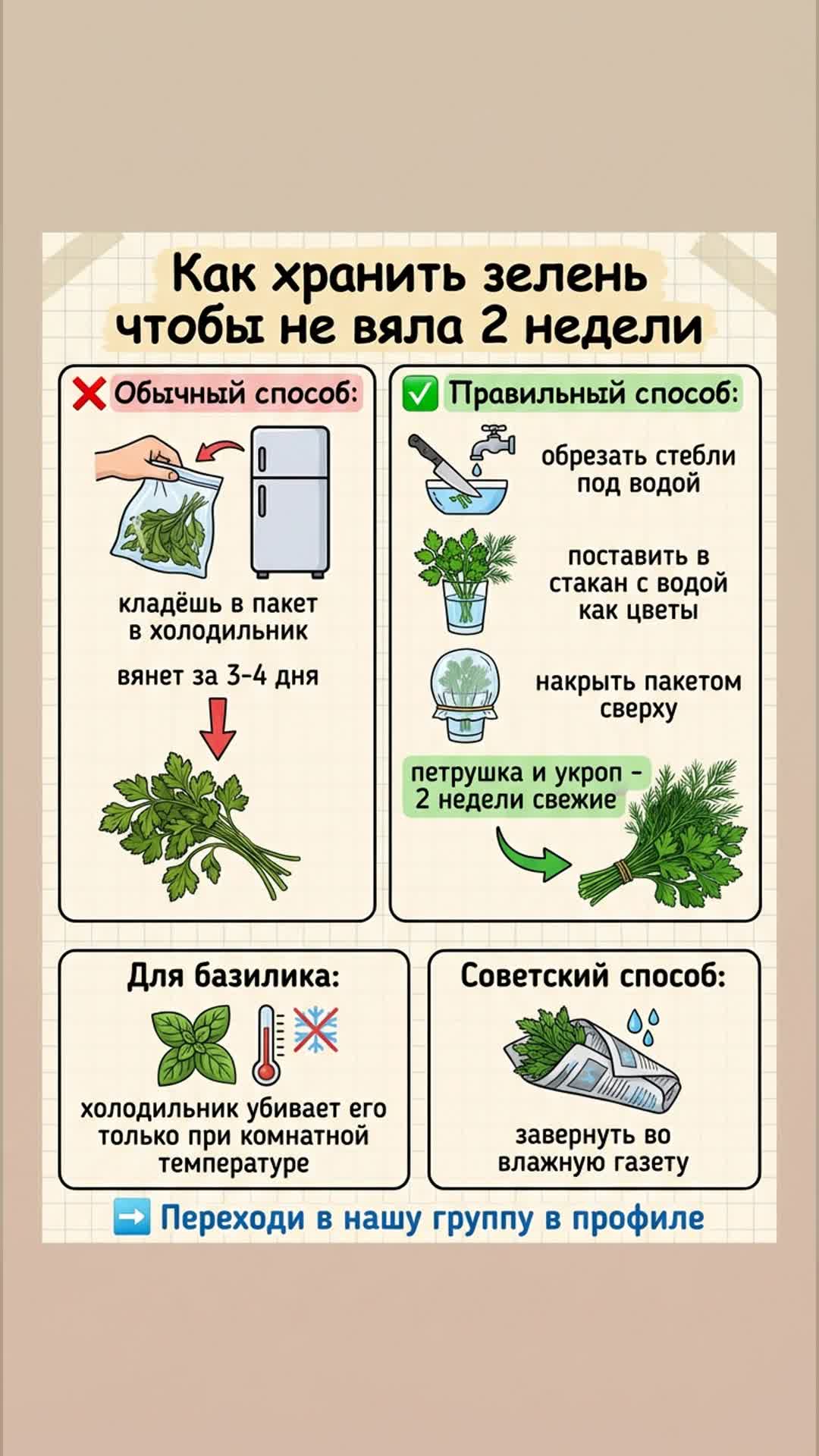 Как хранить зелень чтобы не вяла 2 недели

❌ Обычный способ:

кладёшь в пакет в холодильник

вянет за 3-4 дня

✅ Правильный способ:

обрезать стебли под водой

поставить в стакан с водой как цветы

накрыть пакетом сверху

петрушка и укроп - 2 недели свежие

Для базилика:

холодильник убивает его только при комнатной температуре

Советский способ:

завернуть во влажную газету

➡️ Переходи в нашу группу в профиле