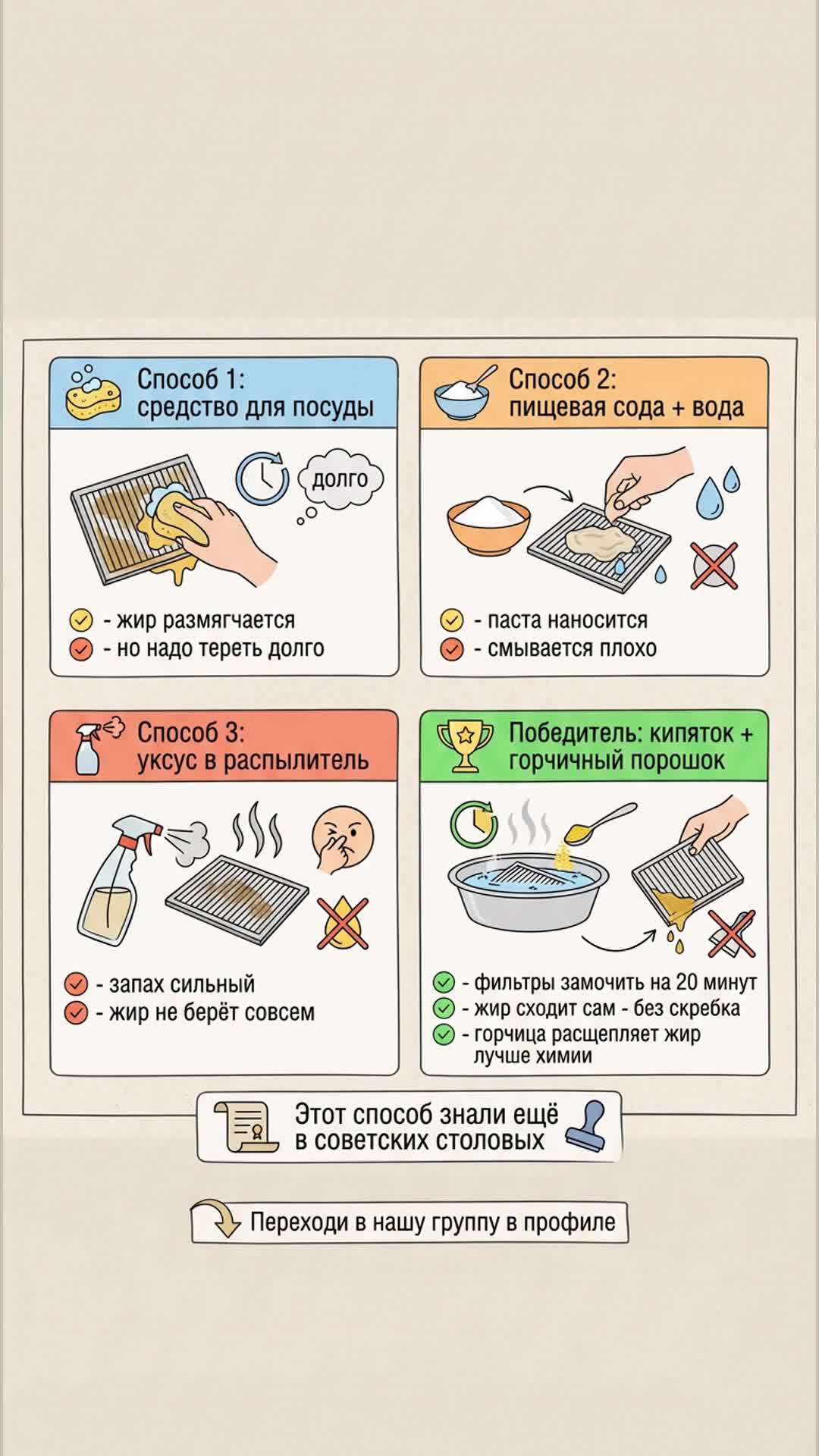 Способ 1:
средство для посуды

долго

- жир размягчается
- но надо тереть долго

Способ 2:
пищевая сода + вода

- паста наносится
- смывается плохо

Способ 3:
уксус в распылитель

- запах сильный
- жир не берёт совсем

Победитель: кипяток + горчичный порошок

- фильтры замочить на 20 минут
- жир сходит сам - без скребка
- горчица расщепляет жир лучше химии

Этот способ знали ещё в советских столовых

Переходи в нашу группу в профиле