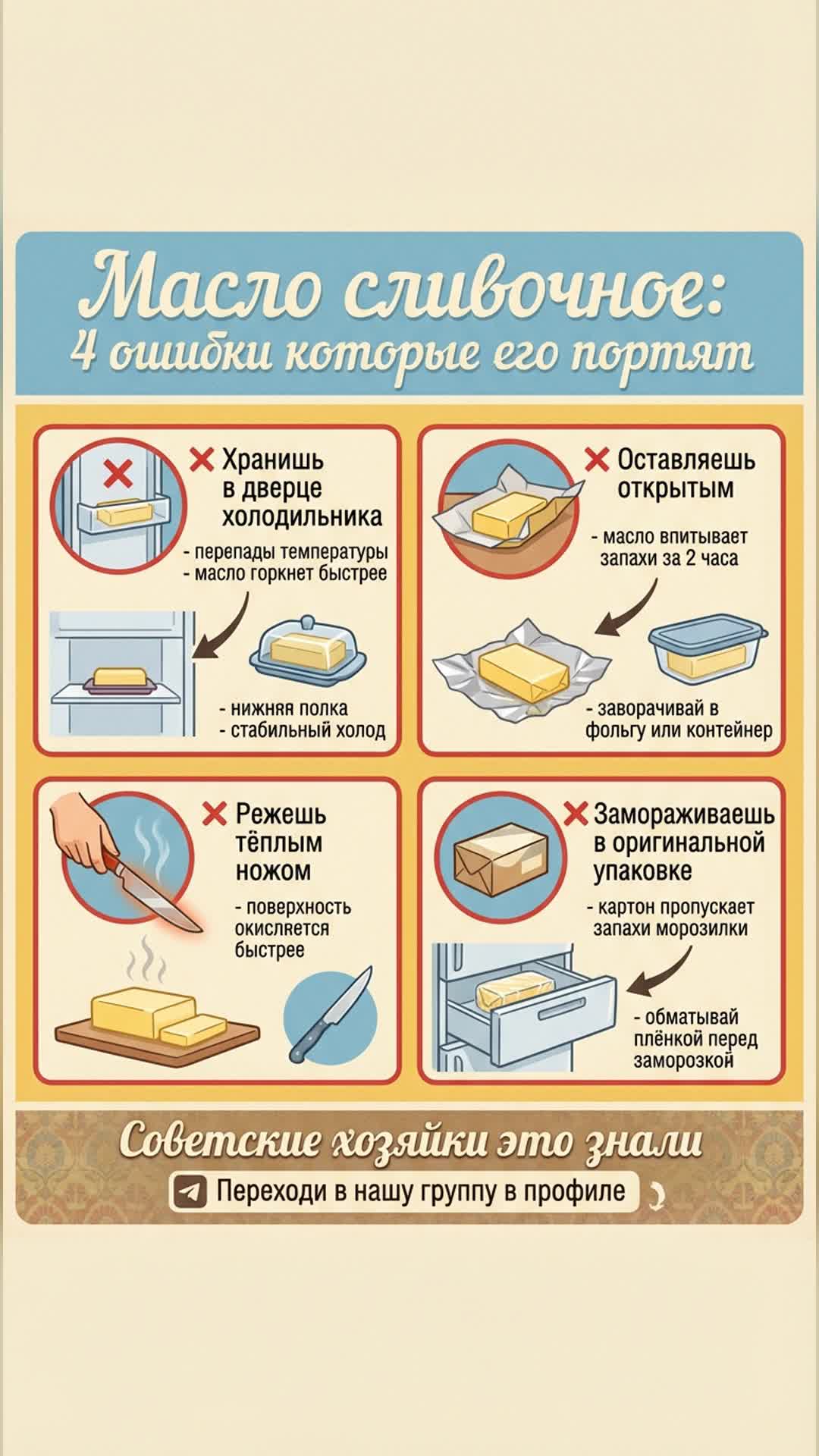 Масло сливочное:
4 ошибки которые его портят

Хранишь в дверце холодильника
- перепады температуры
- масло горкнет быстрее

- нижняя полка
- стабильный холод

Оставляешь открытым
- масло впитывает запахи за 2 часа

- заворачивай в фольгу или контейнер

Режешь тёплым ножом
- поверхность окисляется быстрее

Замораживаешь в оригинальной упаковке
- картон пропускает запахи морозилки

- обматывай плёнкой перед заморозкой

Советские хозяйки это знали
Переходи в нашу группу в профиле