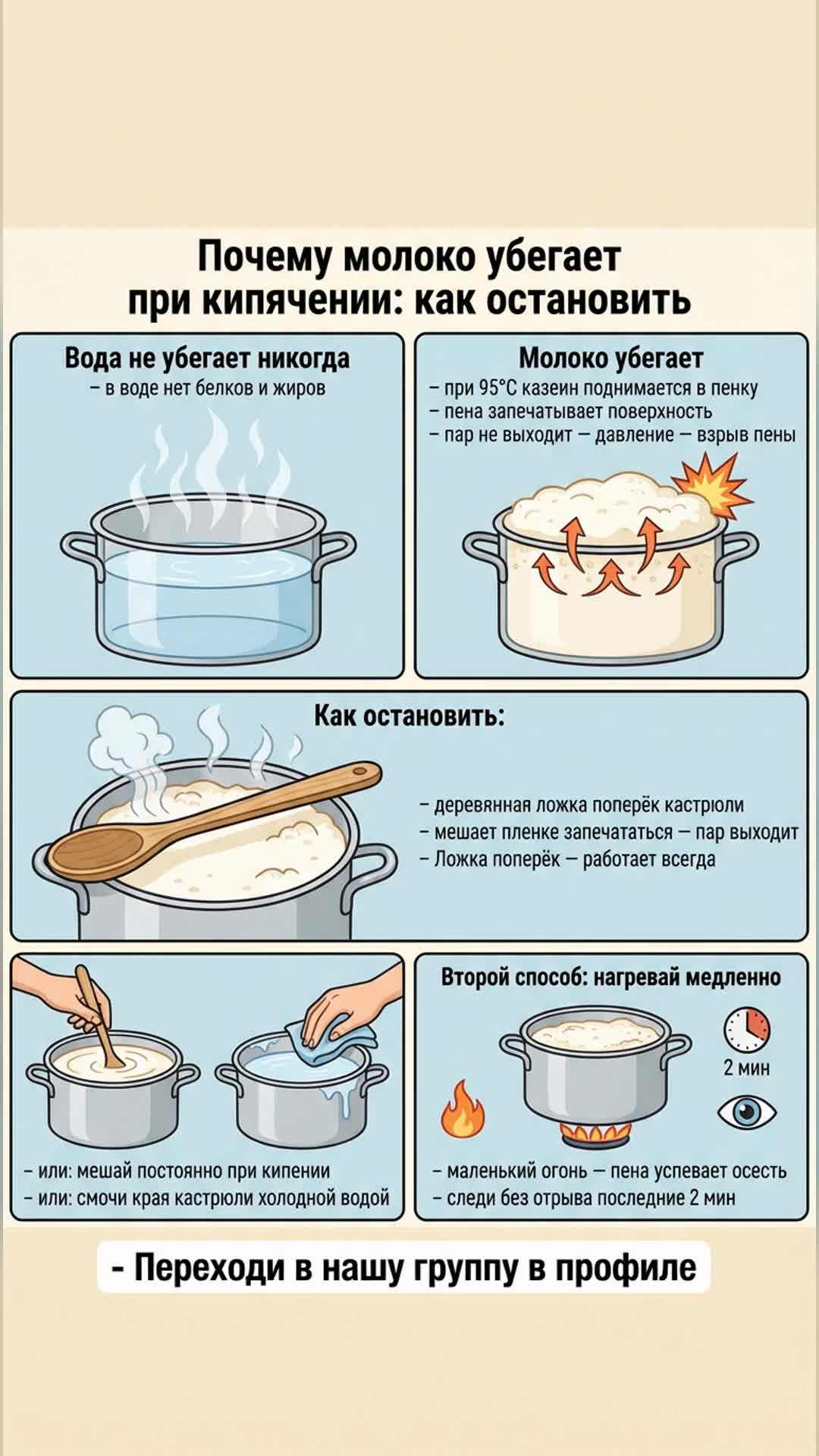 Почему молоко убегает при кипячении: как остановить

Вода не убегает никогда
– в воде нет белков и жиров

Молоко убегает
– при 95°C казеин поднимается в пенку
– пена запечатывает поверхность
– пар не выходит — давление — взрыв пены

Как остановить:
– деревянная ложка поперёк кастрюли
– мешает пленке запечататься — пар выходит
– Ложка поперёк — работает всегда

– или: мешай постоянно при кипении
– или: смочи края кастрюли холодной водой

Второй способ: нагревай медленно
2 мин
– маленький огонь — пена успевает осесть
– следи без отрыва последние 2 мин

- Переходи в нашу группу в профиле