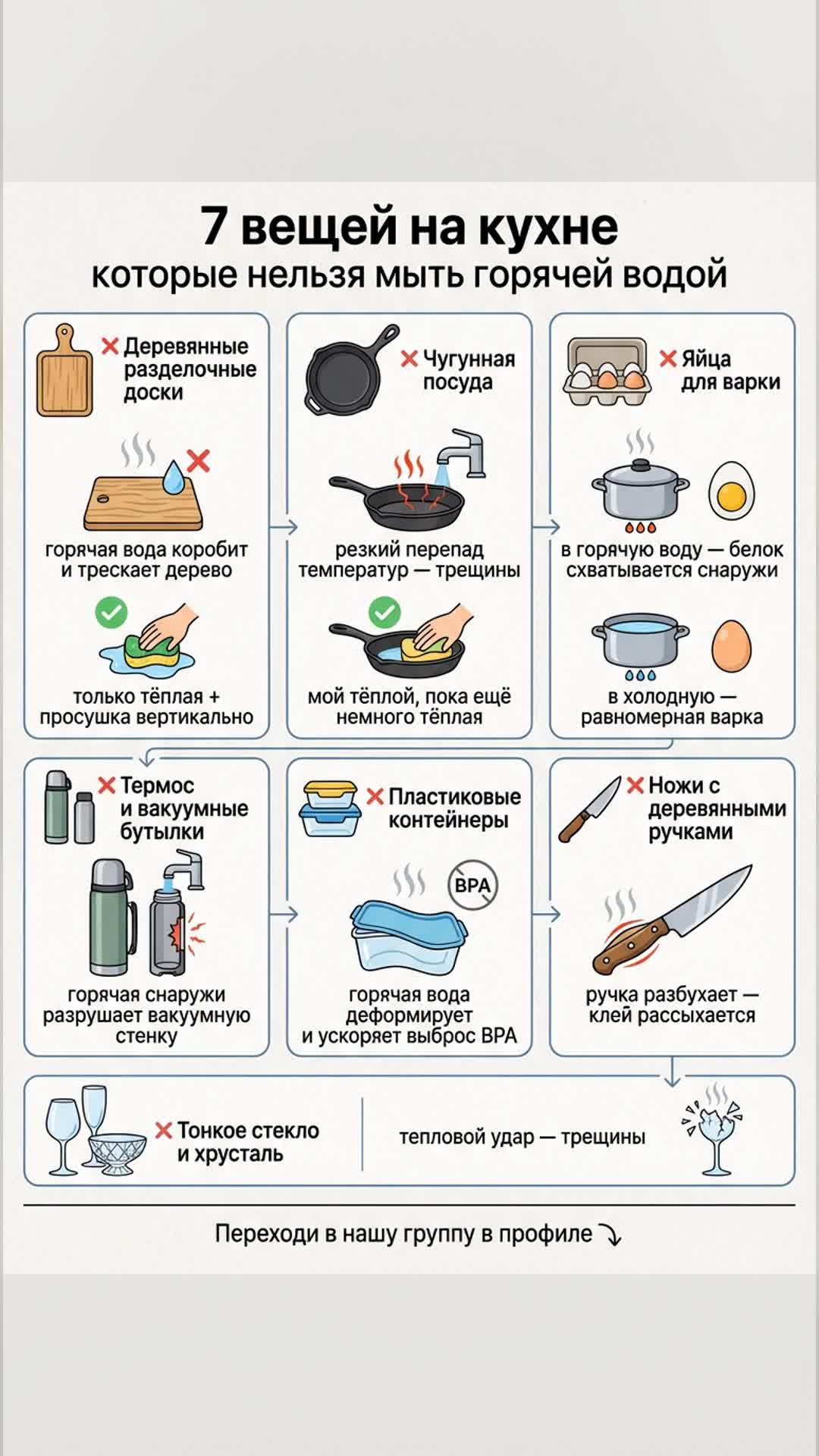 7 вещей на кухне
которые нельзя мыть горячей водой

Деревянные разделочные доски

горячая вода коробит и трескает дерево

только тёплая + просушка вертикально

Чугунная посуда

резкий перепад температур — трещины

мой тёплой, пока ещё немного тёплая

Яйца для варки

в горячую воду — белок схватывается снаружи

в холодную — равномерная варка

Термос и вакуумные бутылки

горячая снаружи разрушает вакуумную стенку

Пластиковые контейнеры

BPA

горячая вода деформирует и ускоряет выброс BPA

Ножи с деревянными ручками

ручка разбухает — клей рассыхается

Тонкое стекло и хрусталь

тепловой удар — трещины

Переходи в нашу группу в профиле