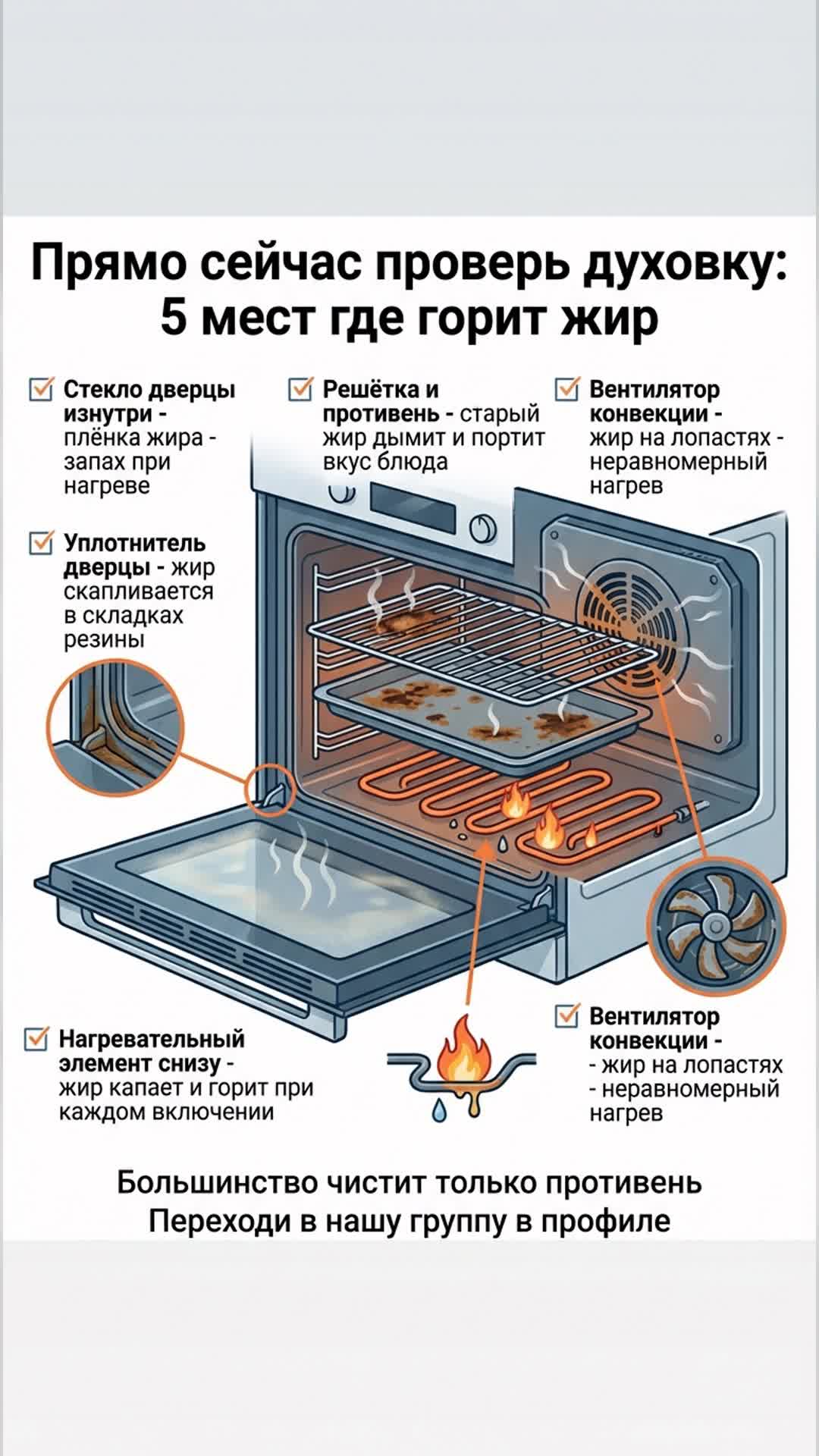 Прямо сейчас проверь духовку: 5 мест где горит жир

Стекло дверцы изнутри - плёнка жира - запах при нагреве

Решётка и противень - старый жир дымит и портит вкус блюда

Вентилятор конвекции - жир на лопастях - неравномерный нагрев

Уплотнитель дверцы - жир скапливается в складках резины

Нагревательный элемент снизу - жир капает и горит при каждом включении

Вентилятор конвекции - - жир на лопастях - неравномерный нагрев

Большинство чистит только противень
Переходи в нашу группу в профиле