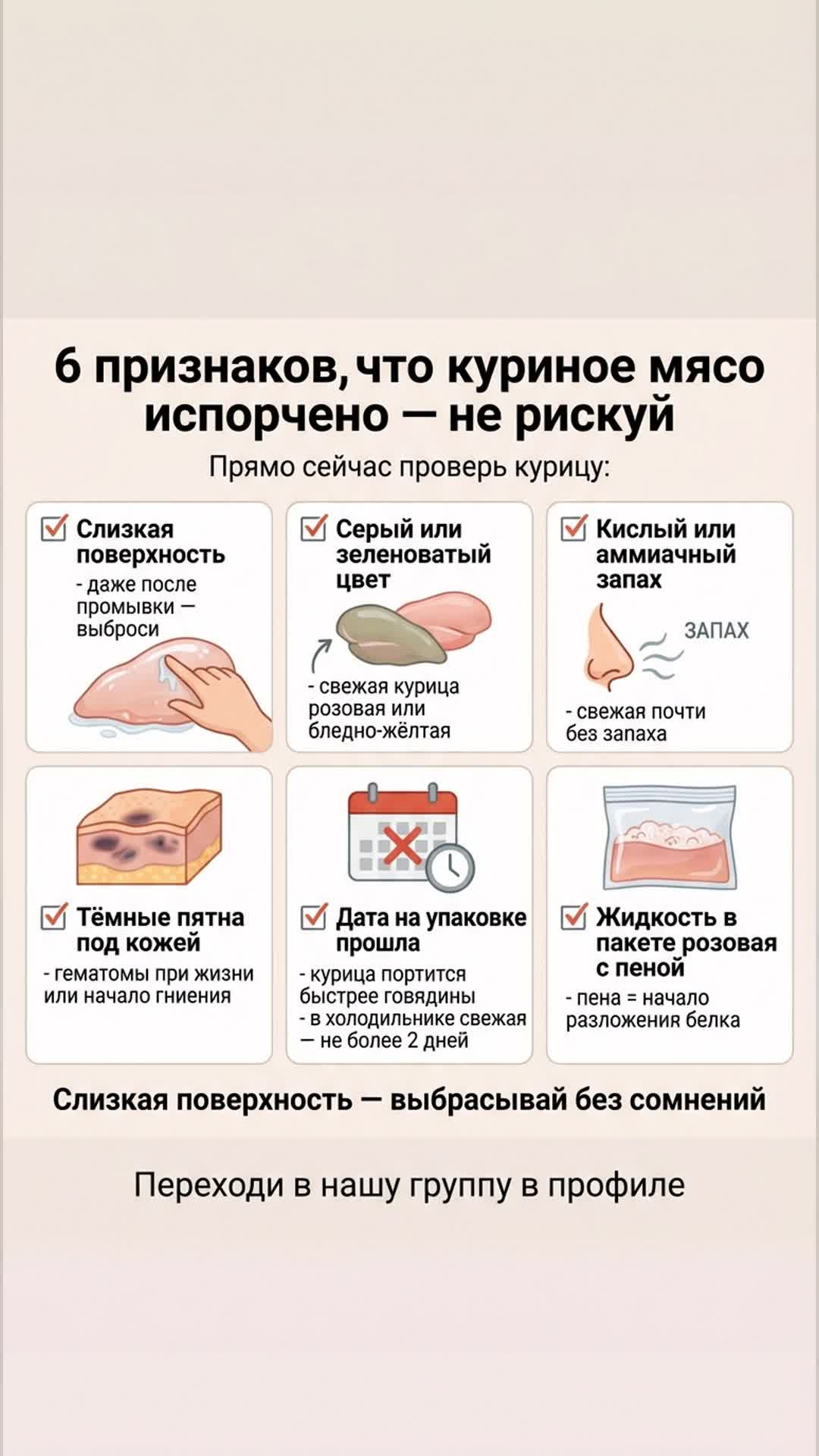 6 признаков, что куриное мясо испорчено — не рискуй

Прямо сейчас проверь курицу:

Слизкая поверхность
- даже после промывки — выброси

Серый или зеленоватый цвет
- свежая курица розовая или бледно-жёлтая

Кислый или аммиачный запах
ЗАПАХ
- свежая почти без запаха

Тёмные пятна под кожей
- гематомы при жизни или начало гниения

Дата на упаковке прошла
- курица портится быстрее говядины
- в холодильнике свежая — не более 2 дней

Жидкость в пакете розовая с пеной
- пена = начало разложения белка

Слизкая поверхность — выбрасывай без сомнений

Переходи в нашу группу в профиле