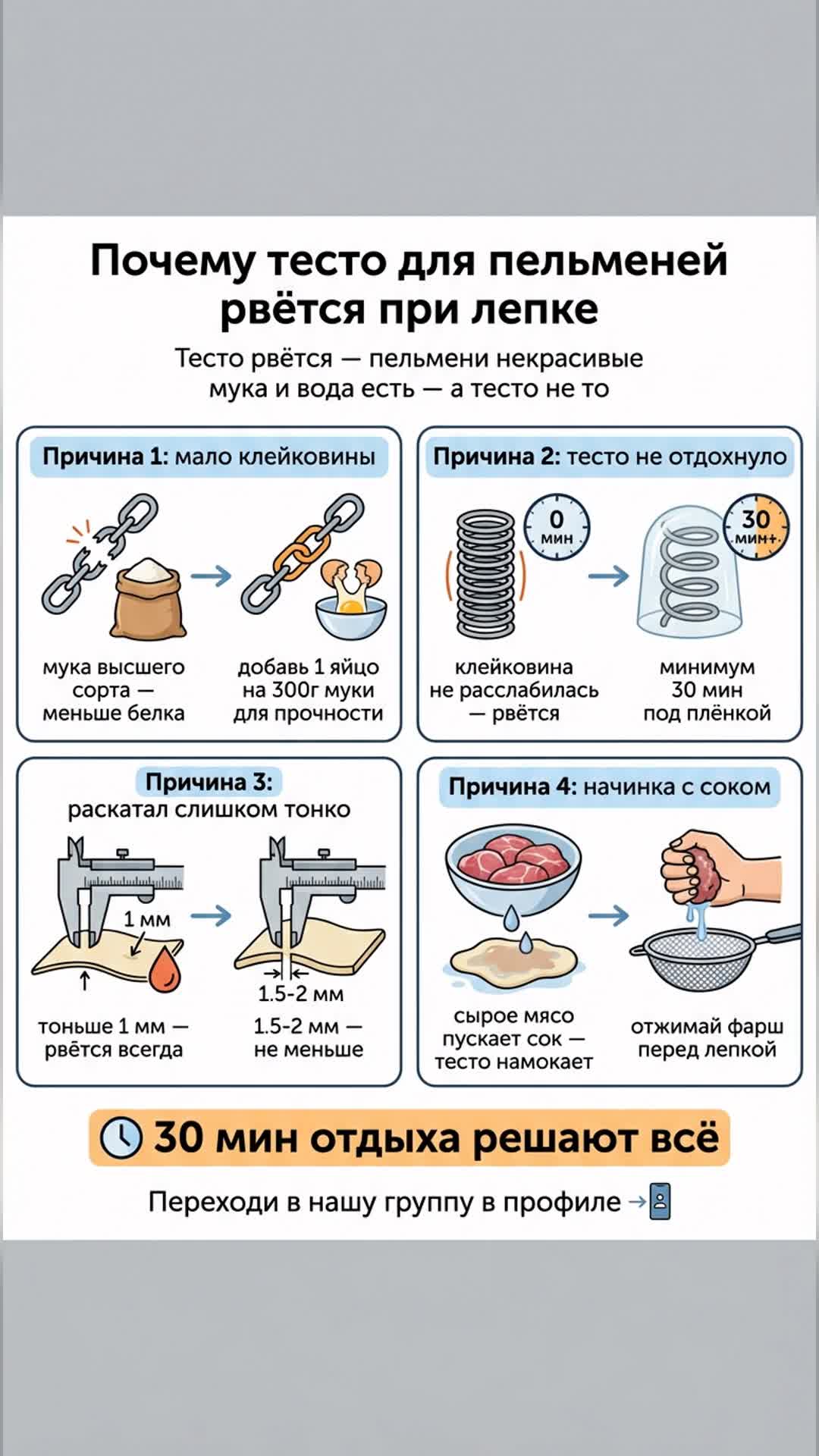 Почему тесто для пельменей рвётся при лепке

Тесто рвётся — пельмени некрасивые
мука и вода есть — а тесто не то

Причина 1: мало клейковины

мука высшего сорта — меньше белка

добавь 1 яйцо на 300г муки для прочности

Причина 2: тесто не отдохнуло

0 мин

30 мин+

клейковина не расслабилась — рвётся

минимум 30 мин под плёнкой

Причина 3: раскатал слишком тонко

1 мм

1.5-2 мм

тоньше 1 мм — рвётся всегда

1.5-2 мм — не меньше

Причина 4: начинка с соком

сырое мясо пускает сок — тесто намокает

отжимай фарш перед лепкой

30 мин отдыха решают всё

Переходи в нашу группу в профиле →