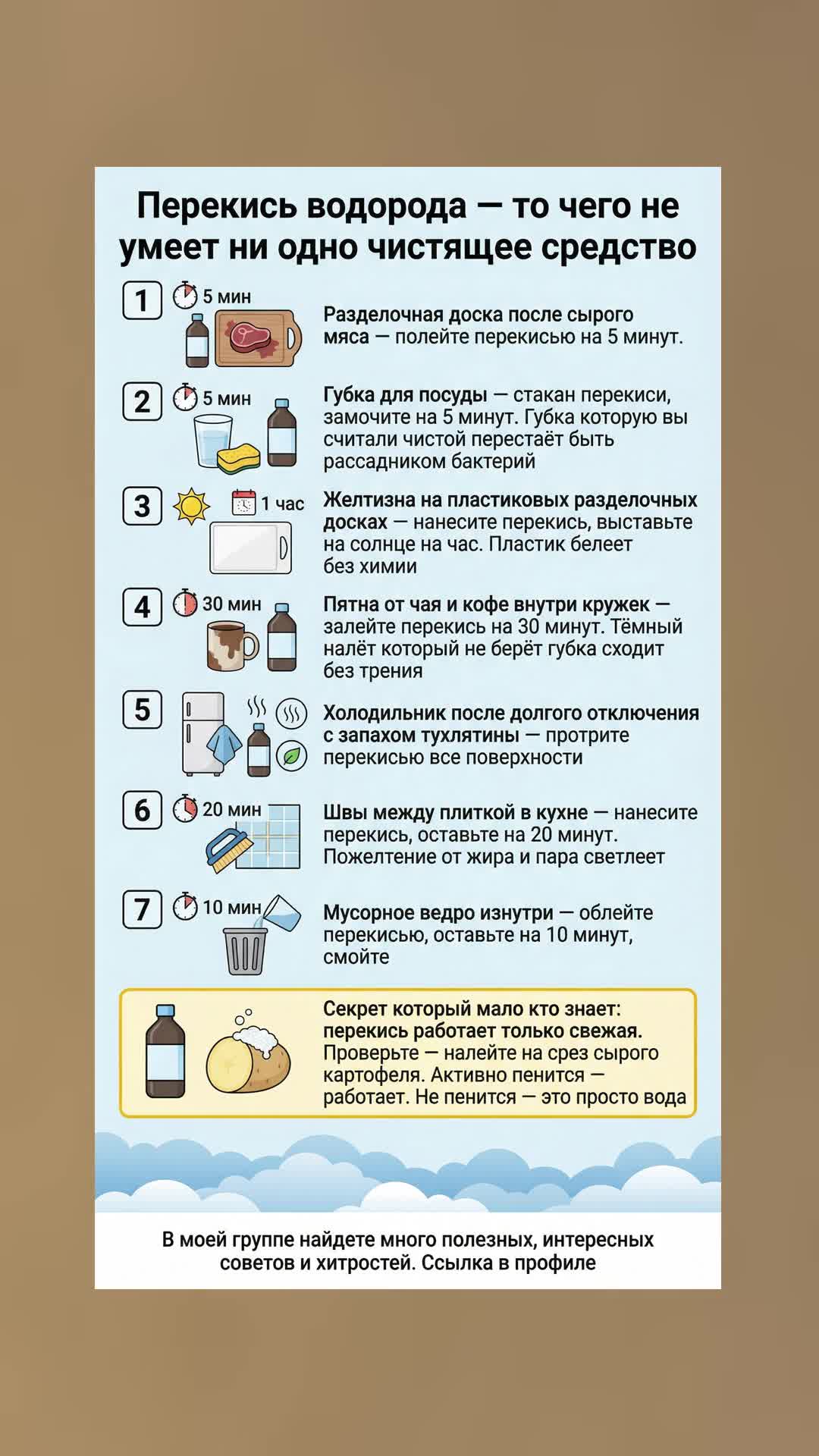 Перекись водорода — то чего не умеет ни одно чистящее средство

1 5 мин

Разделочная доска после сырого мяса — полейте перекисью на 5 минут.

2 5 мин

Губка для посуды — стакан перекиси, замочите на 5 минут. Губка которую вы считали чистой перестаёт быть рассадником бактерий

3 1 час

Желтизна на пластиковых разделочных досках — нанесите перекись, выставьте на солнце на час. Пластик белеет без химии

4 30 мин

Пятна от чая и кофе внутри кружек — залейте перекись на 30 минут. Тёмный налёт который не берёт губка сходит без трения

5

Холодильник после долгого отключения с запахом тухлятины — протрите перекисью все поверхности

6 20 мин

Швы между плиткой в кухне — нанесите перекись, оставьте на 20 минут. Пожелтение от жира и пара светлеет

7 10 мин

Мусорное ведро изнутри — облейте перекисью, оставьте на 10 минут, смойте

Секрет который мало кто знает: перекись работает только свежая. Проверьте — налейте на срез сырого картофеля. Активно пенится — работает. Не пенится — это просто вода

В моей группе найдете много полезных, интересных советов и хитростей. Ссылка в профиле