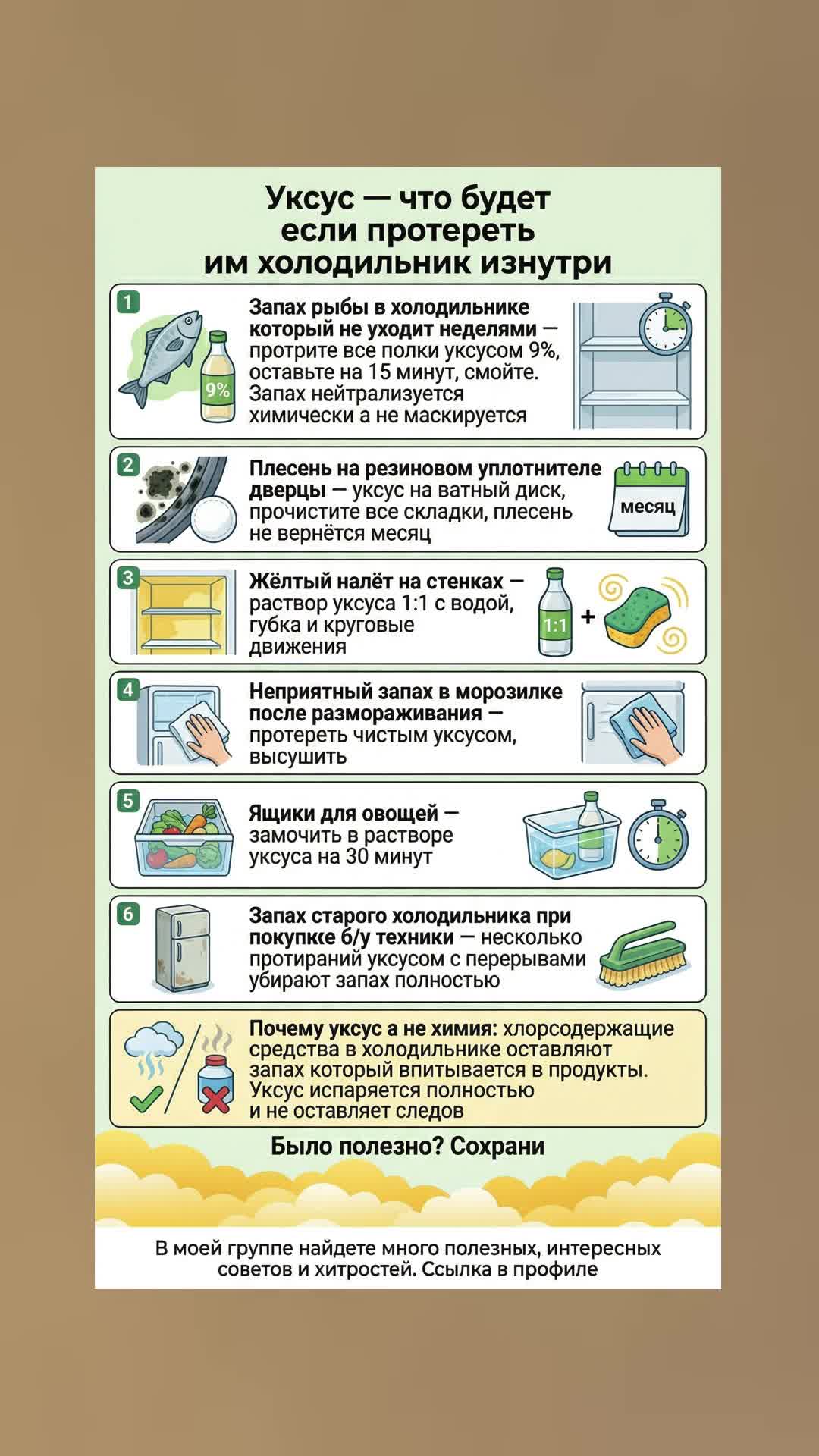 Уксус — что будет если протереть им холодильник изнутри

1

9%

Запах рыбы в холодильнике который не уходит неделями — протрите все полки уксусом 9%, оставьте на 15 минут, смойте. Запах нейтрализуется химически а не маскируется

2

Плесень на резиновом уплотнителе дверцы — уксус на ватный диск, прочистите все складки, плесень не вернётся месяц

месяц

3

Жёлтый налёт на стенках — раствор уксуса 1:1 с водой, губка и круговые движения

1:1

+

4

Неприятный запах в морозилке после размораживания — протереть чистым уксусом, высушить

5

Ящики для овощей — замочить в растворе уксуса на 30 минут

6

Запах старого холодильника при покупке б/у техники — несколько протираний уксусом с перерывами убирают запах полностью

Почему уксус а не химия: хлорсодержащие средства в холодильнике оставляют запах который впитывается в продукты. Уксус испаряется полностью и не оставляет следов

Было полезно? Сохрани

В моей группе найдете много полезных, интересных советов и хитростей. Ссылка в профиле