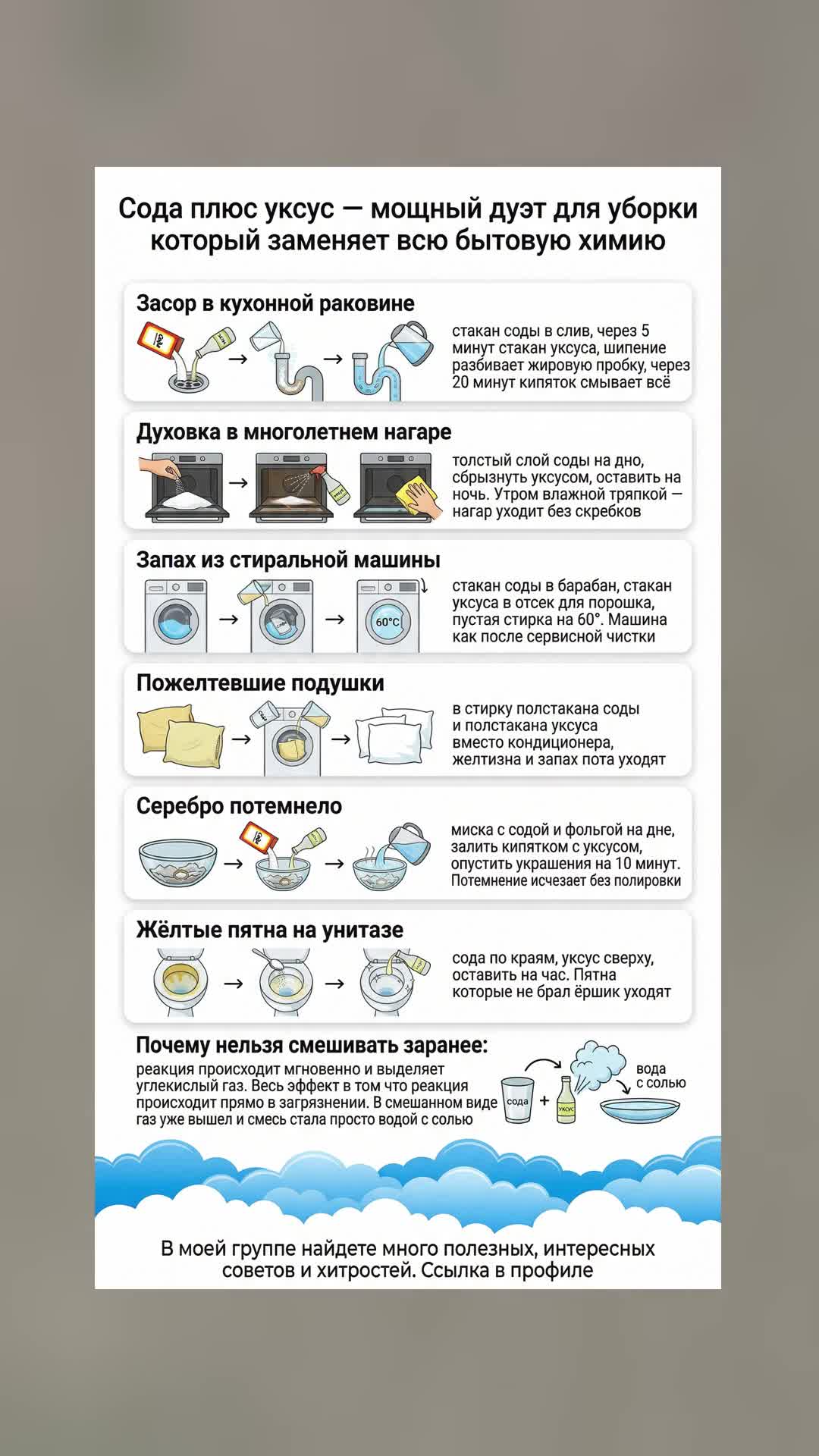 Сода плюс уксус — мощный дуэт для уборки который заменяет всю бытовую химию

Засор в кухонной раковине

стакан соды в слив, через 5 минут стакан уксуса, шипение разбивает жировую пробку, через 20 минут кипяток смывает всё

Духовка в многолетнем нагаре

толстый слой соды на дно, сбрызнуть уксусом, оставить на ночь. Утром влажной тряпкой — нагар уходит без скребков

Запах из стиральной машины

60°C

стакан соды в барабан, стакан уксуса в отсек для порошка, пустая стирка на 60°. Машина как после сервисной чистки

Пожелтевшие подушки

в стирку полстакана соды и полстакана уксуса вместо кондиционера, желтизна и запах пота уходят

Серебро потемнело

миска с содой и фольгой на дне, залить кипятком с уксусом, опустить украшения на 10 минут. Потемнение исчезает без полировки

Жёлтые пятна на унитазе

сода по краям, уксус сверху, оставить на час. Пятна которые не брал ёршик уходят

Почему нельзя смешивать заранее:

реакция происходит мгновенно и выделяет углекислый газ. Весь эффект в том что реакция происходит прямо в загрязнении. В смешанном виде газ уже вышел и смесь стала просто водой с солью

сода + уксус

вода с солью

В моей группе найдете много полезных, интересных советов и хитростей. Ссылка в профиле