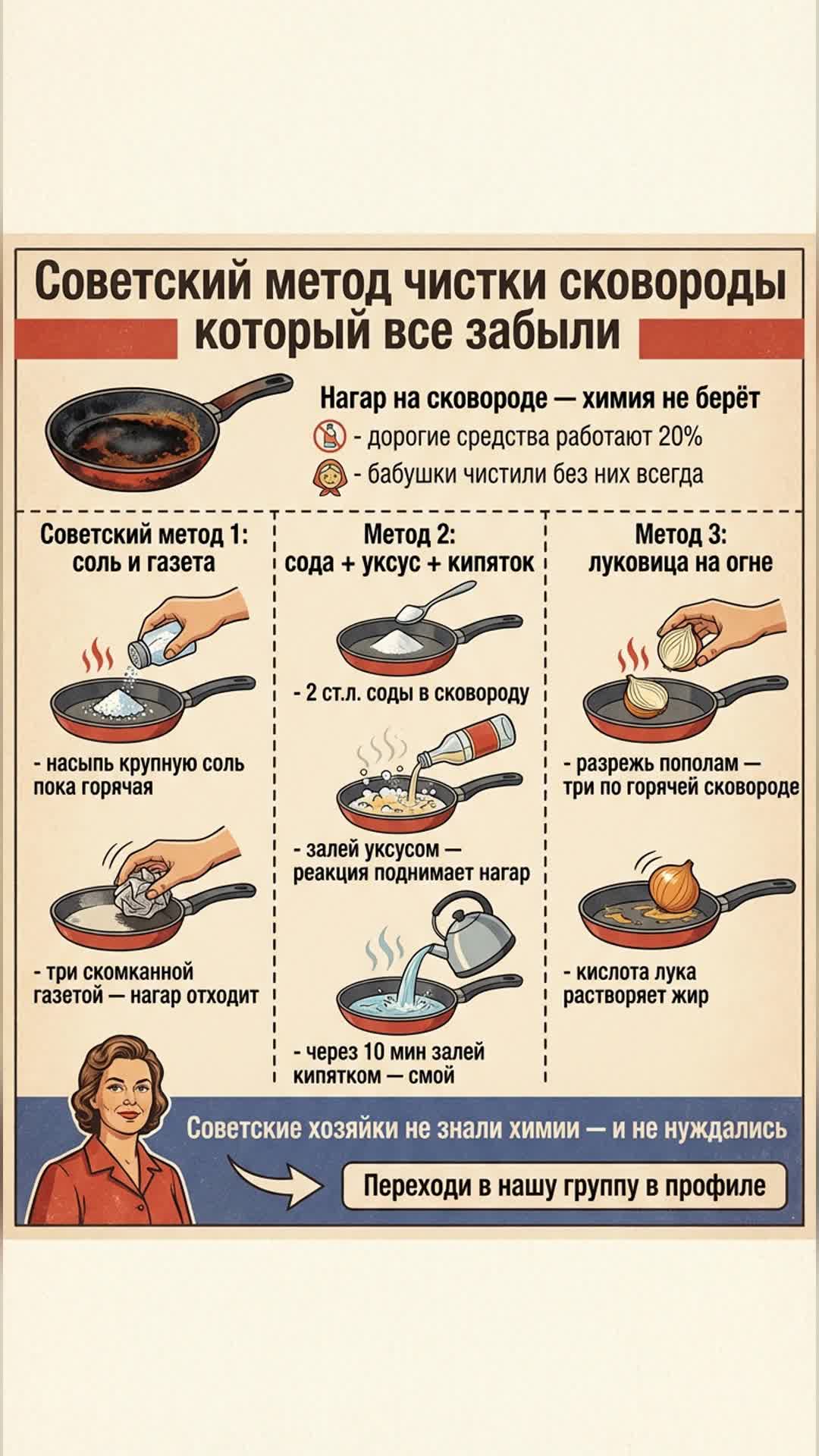 Советский метод чистки сковороды который все забыли

Нагар на сковороде — химия не берёт

- дорогие средства работают 20%

- бабушки чистили без них всегда

Советский метод 1: соль и газета

- насыпь крупную соль пока горячая

- три скомканной газетой — нагар отходит

Метод 2: сода + уксус + кипяток

- 2 ст.л. соды в сковороду

- залей уксусом — реакция поднимает нагар

- через 10 мин залей кипятком — смой

Метод 3: луковица на огне

- разрежь пополам — три по горячей сковороде

- кислота лука растворяет жир

Советские хозяйки не знали химии — и не нуждались

Переходи в нашу группу в профиле