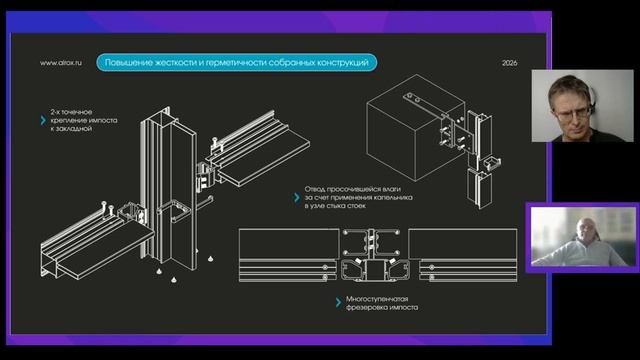 www.alrox.ru

Повышение жесткости и герметичности собранных конструкций

2026

2-х точечное крепление импоста к закладной

Отвод просочившейся влаги за счет применения капельника в узле стыка стоек

Многоступенчатая фрезеровка импоста