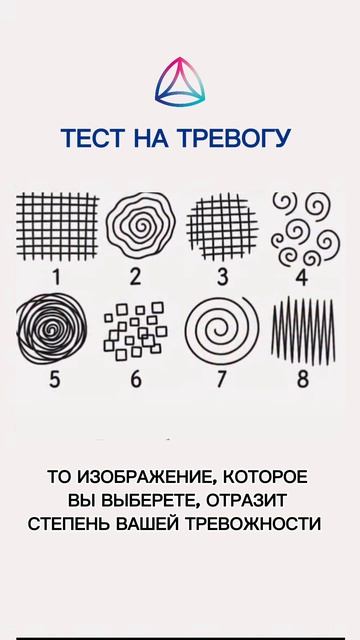 ТЕСТ НА ТРЕВОГУ

1 2 3 4

5 6 7 8

ТО ИЗОБРАЖЕНИЕ, КОТОРОЕ ВЫ ВЫБЕРЕТЕ, ОТРАЗИТ СТЕПЕНЬ ВАШЕЙ ТРЕВОЖНОСТИ