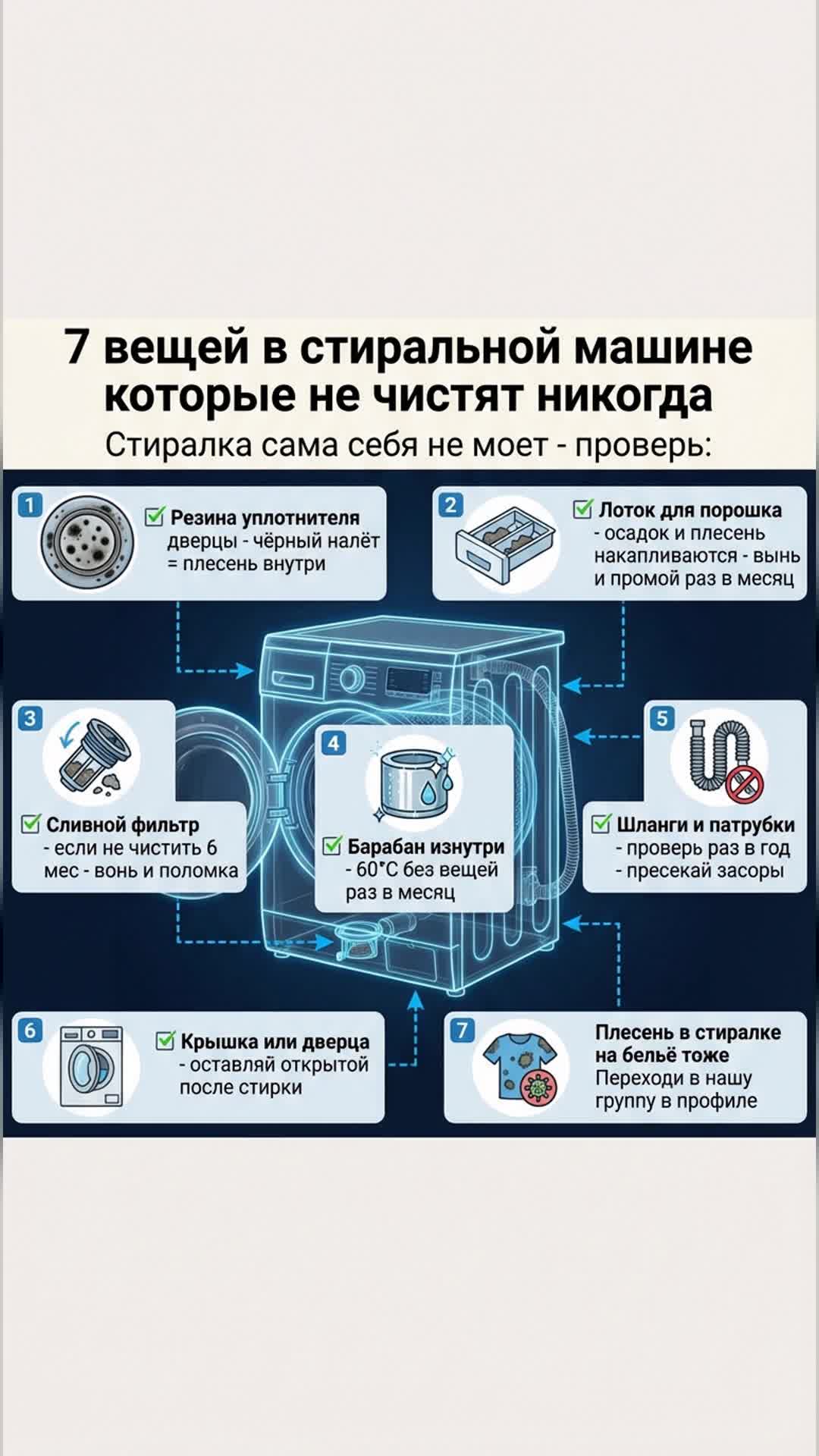 7 вещей в стиральной машине которые не чистят никогда

Стиралка сама себя не моет - проверь:

1

Резина уплотнителя дверцы - чёрный налёт = плесень внутри

2

Лоток для порошка - осадок и плесень накапливаются - вынь и промой раз в месяц

3

Сливной фильтр - если не чистить 6 мес - вонь и поломка

4

Барабан изнутри - 60°C без вещей раз в месяц

5

Шланги и патрубки - проверь раз в год - пресекай засоры

6

Крышка или дверца - оставляй открытой после стирки

7

Плесень в стиралке на бельё тоже

Переходи в нашу группу в профиле