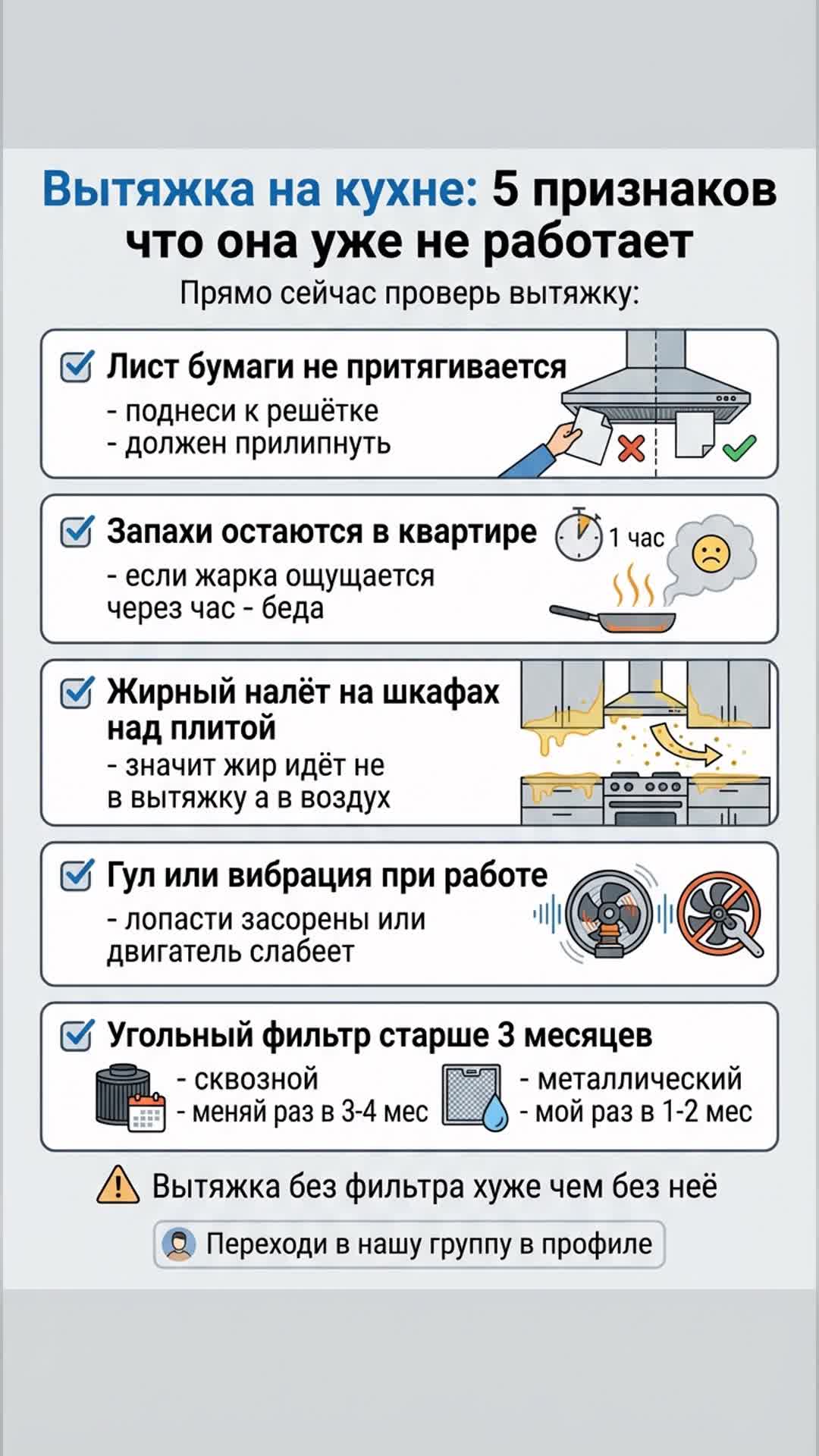 Вытяжка на кухне: 5 признаков что она уже не работает

Прямо сейчас проверь вытяжку:

Лист бумаги не притягивается
- поднеси к решётке
- должен прилипнуть

Запахи остаются в квартире
- если жарка ощущается через час - беда

1 час

Жирный налёт на шкафах над плитой
- значит жир идёт не в вытяжку а в воздух

Гул или вибрация при работе
- лопасти засорены или двигатель слабеет

Угольный фильтр старше 3 месяцев
- сквозной
- меняй раз в 3-4 мес
- металлический
- мой раз в 1-2 мес

Вытяжка без фильтра хуже чем без неё

Переходи в нашу группу в профиле