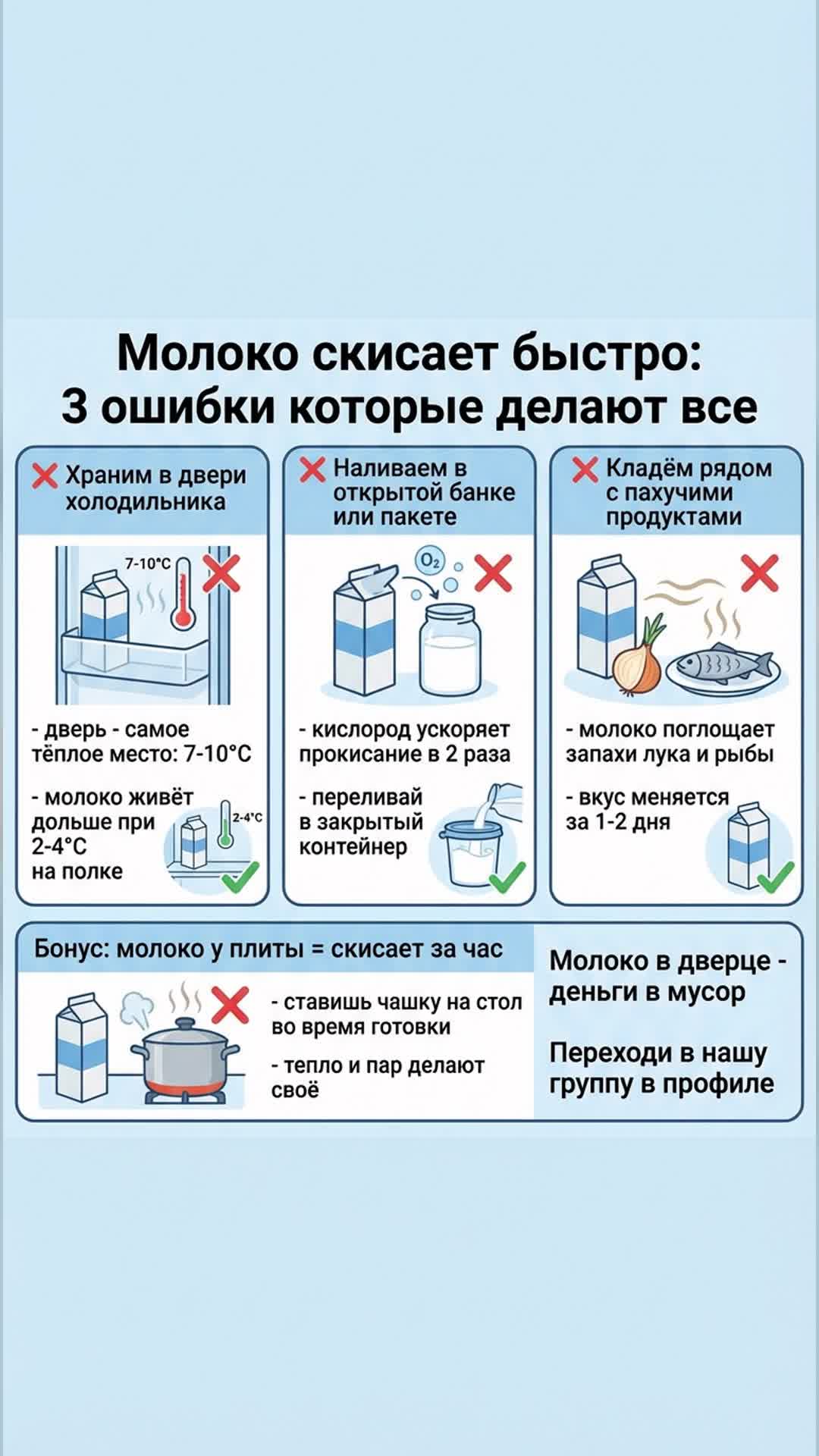 Молоко скисает быстро:
3 ошибки которые делают все

Храним в двери холодильника

7-10°C

- дверь - самое тёплое место: 7-10°C

- молоко живёт дольше при 2-4°C на полке

2-4°C

Наливаем в открытой банке или пакете

$O_2$

- кислород ускоряет прокисание в 2 раза

- переливай в закрытый контейнер

Кладём рядом с пахучими продуктами

- молоко поглощает запахи лука и рыбы

- вкус меняется за 1-2 дня

Бонус: молоко у плиты = скисает за час

- ставишь чашку на стол во время готовки

- тепло и пар делают своё

Молоко в дверце - деньги в мусор

Переходи в нашу группу в профиле