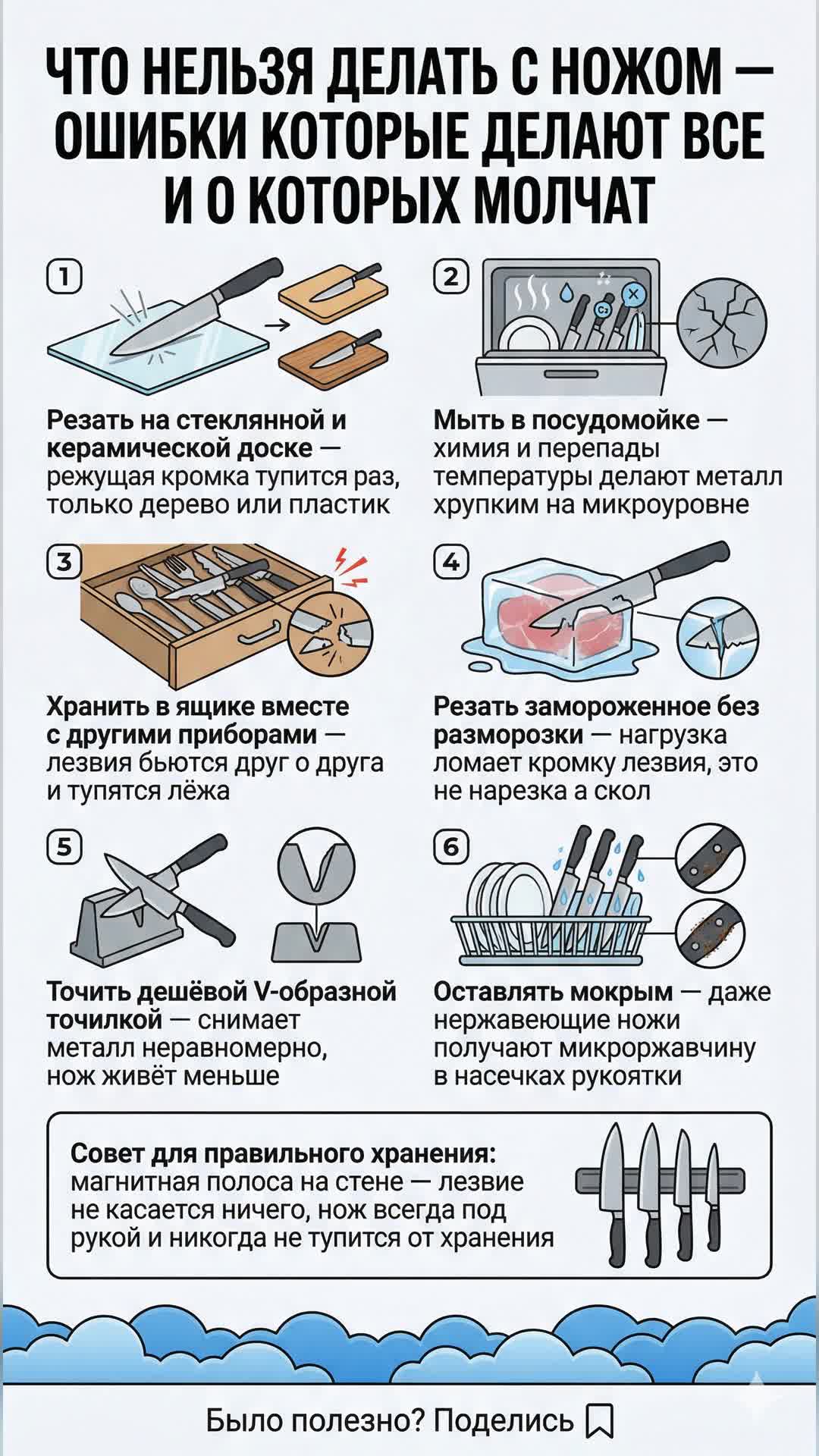 ЧТО НЕЛЬЗЯ ДЕЛАТЬ С НОЖОМ — ОШИБКИ КОТОРЫЕ ДЕЛАЮТ ВСЕ И О КОТОРЫХ МОЛЧАТ

1

Резать на стеклянной и керамической доске — режущая кромка тупится раз, только дерево или пластик

2

Мыть в посудомойке — химия и перепады температуры делают металл хрупким на микроуровне

3

Хранить в ящике вместе с другими приборами — лезвия бьются друг о друга и тупятся лёжа

4

Резать замороженное без разморозки — нагрузка ломает кромку лезвия, это не нарезка а скол

5

Точить дешёвой V-образной точилкой — снимает металл неравномерно, нож живёт меньше

6

Оставлять мокрым — даже нержавеющие ножи получают микроржавчину в насечках рукоятки

Совет для правильного хранения: магнитная полоса на стене — лезвие не касается ничего, нож всегда под рукой и никогда не тупится от хранения

Было полезно? Поделись