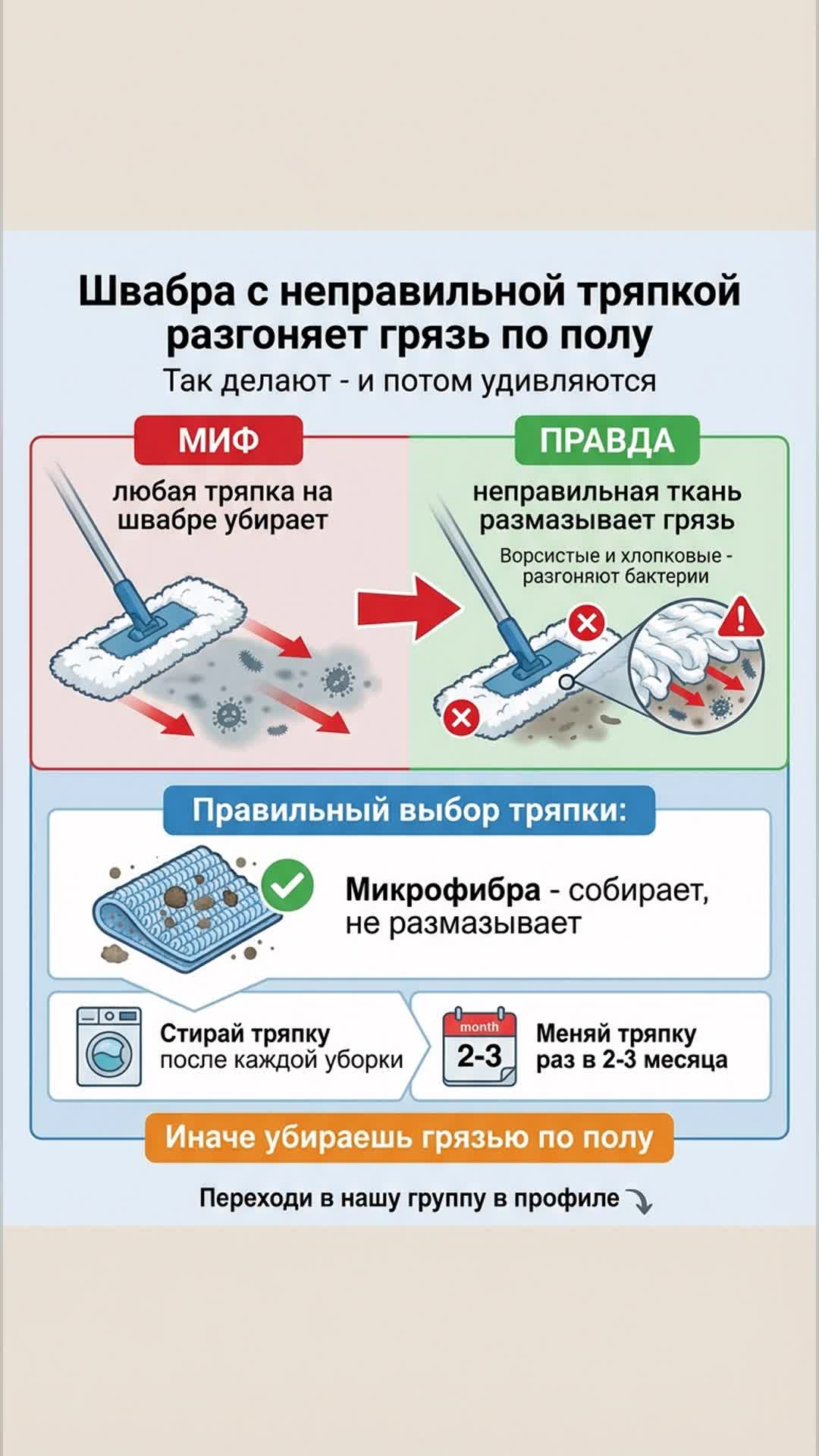 Швабра с неправильной тряпкой разгоняет грязь по полу

Так делают - и потом удивляются

МИФ

любая тряпка на швабре убирает

ПРАВДА

неправильная ткань размазывает грязь

Ворсистые и хлопковые - разгоняют бактерии

Правильный выбор тряпки:

Микрофибра - собирает, не размазывает

Стирай тряпку после каждой уборки

month
2-3

Меняй тряпку раз в 2-3 месяца

Иначе убираешь грязью по полу

Переходи в нашу группу в профиле