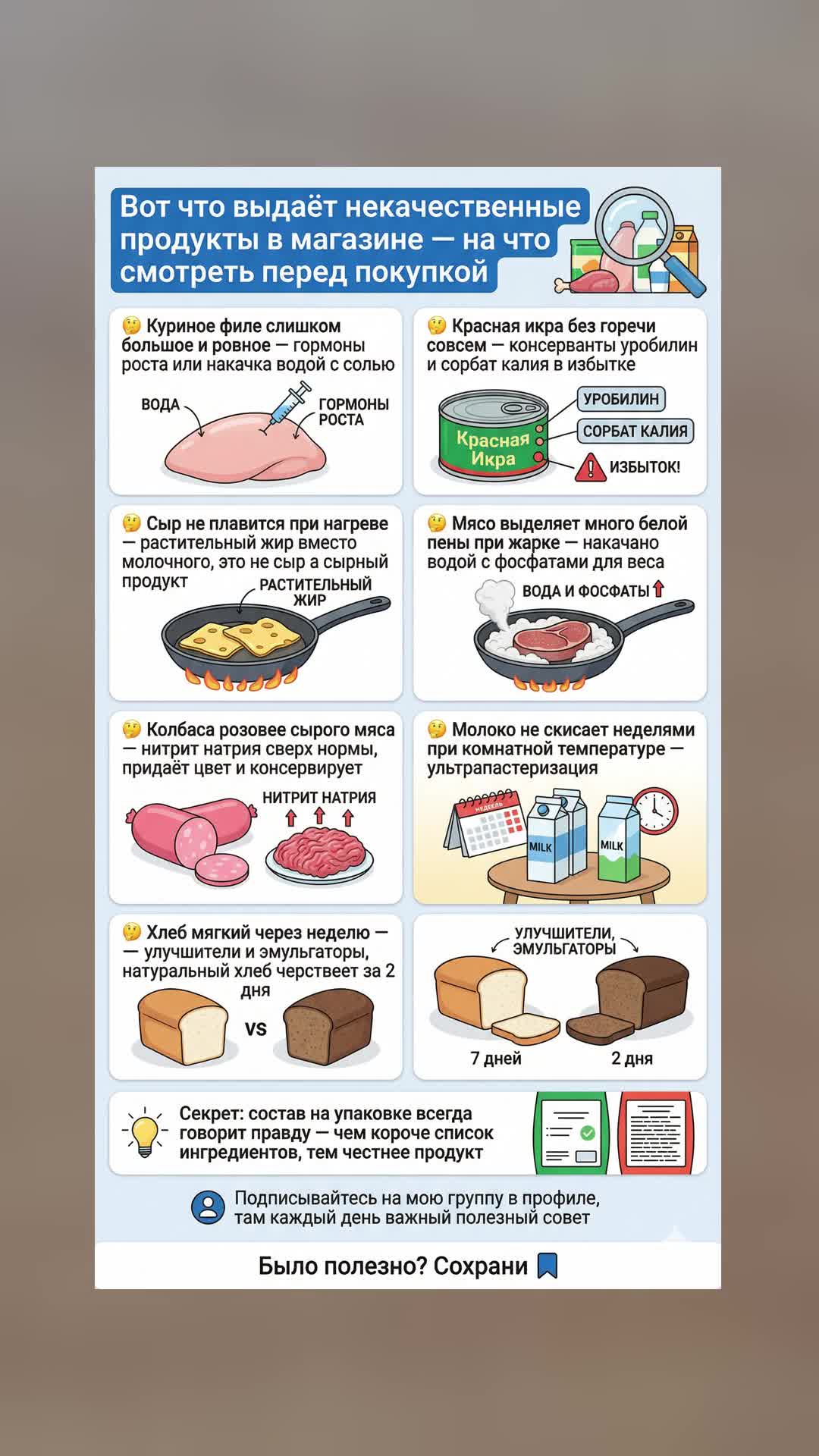 Вот что выдаёт некачественные продукты в магазине — на что смотреть перед покупкой

🤔 Куриное филе слишком большое и ровное — гормоны роста или накачка водой с солью

ВОДА

ГОРМОНЫ РОСТА

🤔 Красная икра без горечи совсем — консерванты уробилин и сорбат калия в избытке

Красная Икра

УРОБИЛИН

СОРБАТ КАЛИЯ

ИЗБЫТОК!

🤔 Сыр не плавится при нагреве — растительный жир вместо молочного, это не сыр а сырный продукт

РАСТИТЕЛЬНЫЙ ЖИР

🤔 Мясо выделяет много белой пены при жарке — накачано водой с фосфатами для веса

ВОДА И ФОСФАТЫ

🤔 Колбаса розовее сырого мяса — нитрит натрия сверх нормы, придаёт цвет и консервирует

НИТРИТ НАТРИЯ

🤔 Молоко не скисает неделями при комнатной температуре — ультрапастеризация

НЕДЕЛЬ

MILK

MILK

🤔 Хлеб мягкий через неделю — — улучшители и эмульгаторы, натуральный хлеб черствеет за 2 дня

VS

УЛУЧШИТЕЛИ, ЭМУЛЬГАТОРЫ

7 дней

2 дня

Секрет: состав на упаковке всегда говорит правду — чем короче список ингредиентов, тем честнее продукт

Подписывайтесь на мою группу в профиле, там каждый день важный полезный совет

Было полезно? Сохрани