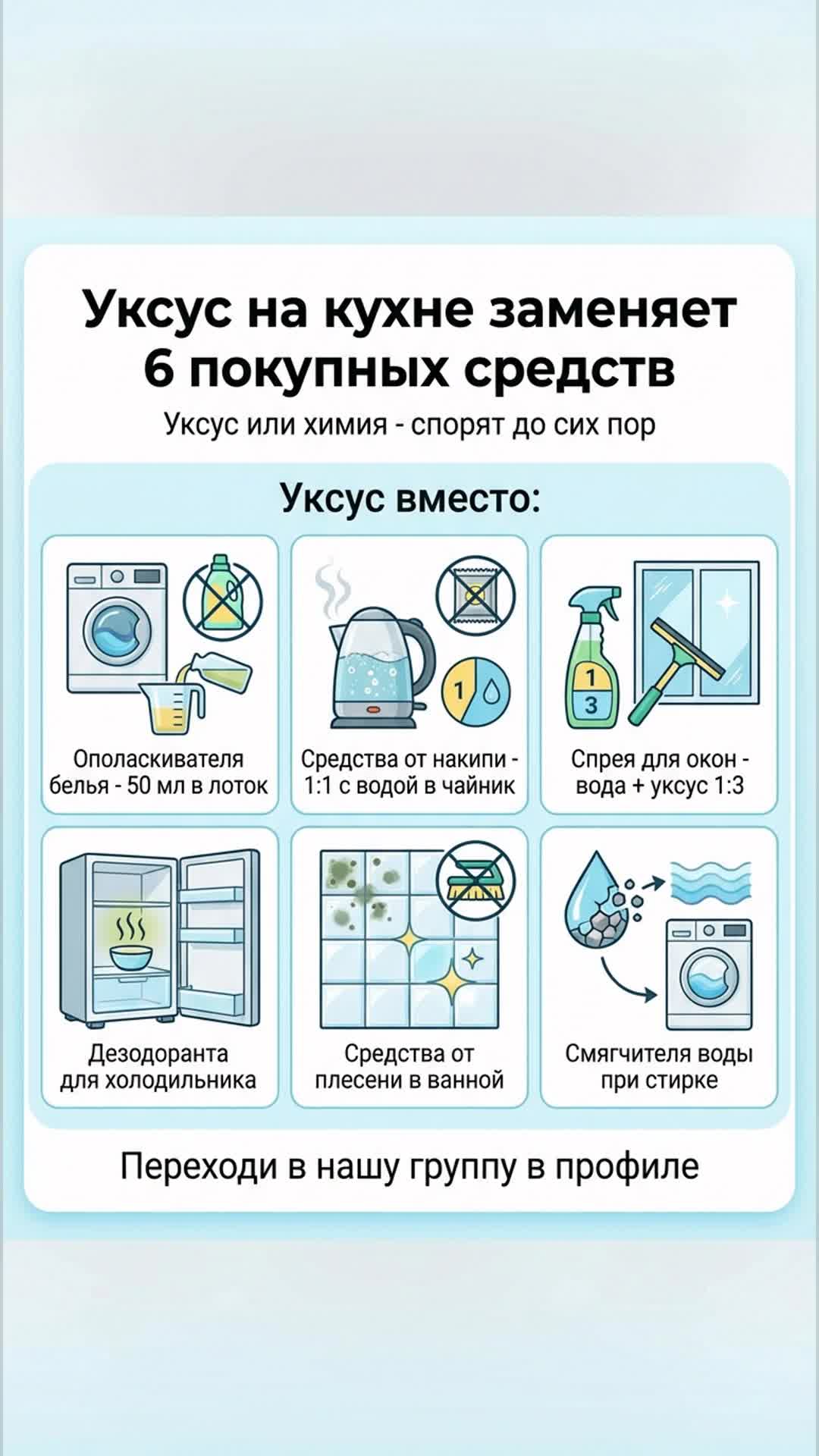 Уксус на кухне заменяет 6 покупных средств

Уксус или химия - спорят до сих пор

Уксус вместо:

1

1
3

Ополаскивателя белья - 50 мл в лоток

Средства от накипи - 1:1 с водой в чайник

Спрея для окон - вода + уксус 1:3

Дезодоранта для холодильника

Средства от плесени в ванной

Смягчителя воды при стирке

Переходи в нашу группу в профиле