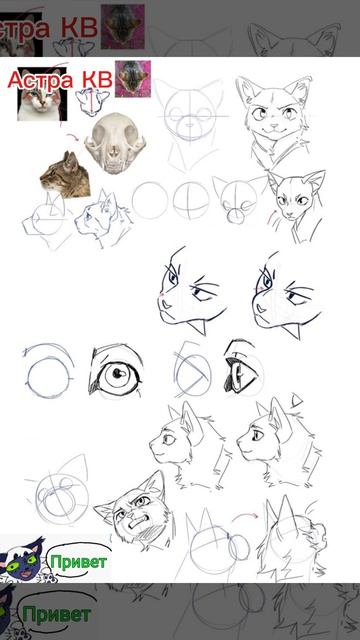 Астра КВ

Астра КВ

Привет

Привет