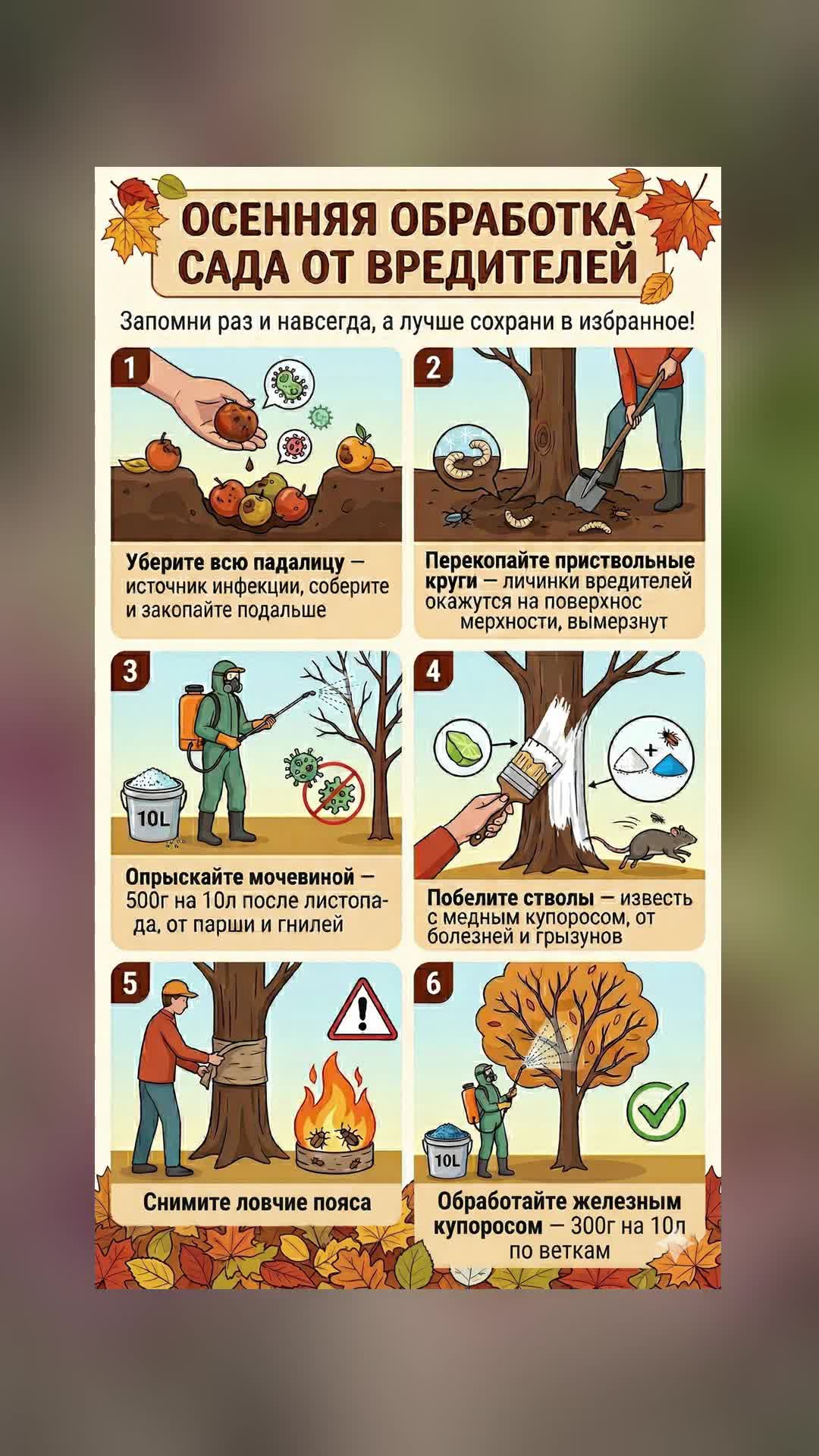 ОСЕННЯЯ ОБРАБОТКА САДА ОТ ВРЕДИТЕЛЕЙ

Запомни раз и навсегда, а лучше сохрани в избранное!

1

Уберите всю падалицу — источник инфекции, соберите и закопайте подальше

2

Перекопайте приствольные круги — личинки вредителей окажутся на поверхнос мерхности, вымерзнут

3

10L

Опрыскайте мочевиной — 500г на 10л после листопада, от парши и гнилей

4

Побелите стволы — известь с медным купоросом, от болезней и грызунов

5

Снимите ловчие пояса

6

10L

Обработайте железным купоросом — 300г на 10л по веткам