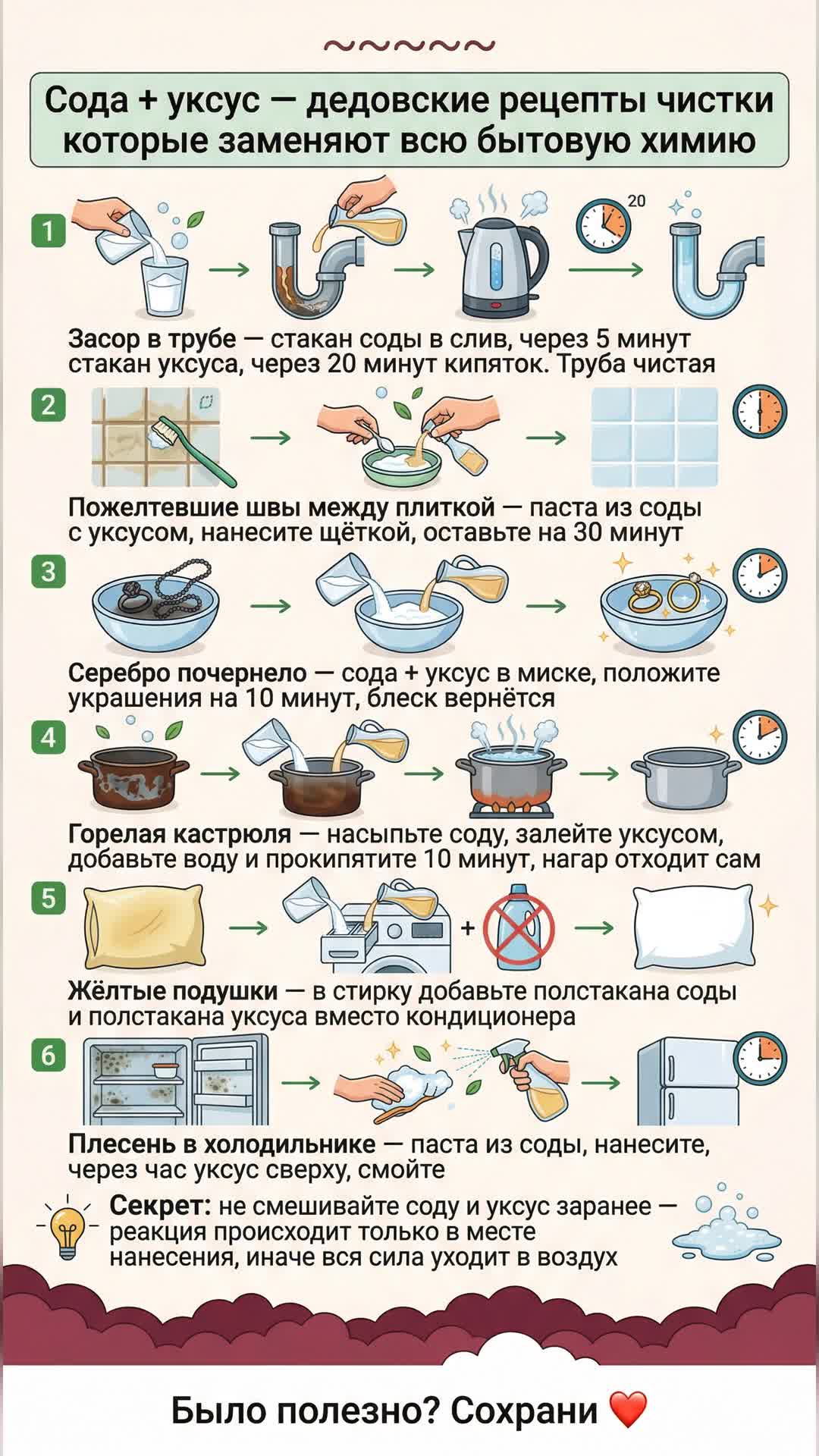 Сода + уксус — дедовские рецепты чистки которые заменяют всю бытовую химию

1

20

Засор в трубе — стакан соды в слив, через 5 минут стакан уксуса, через 20 минут кипяток. Труба чистая

2

Пожелтевшие швы между плиткой — паста из соды с уксусом, нанесите щёткой, оставьте на 30 минут

3

Серебро почернело — сода + уксус в миске, положите украшения на 10 минут, блеск вернётся

4

Горелая кастрюля — насыпьте соду, залейте уксусом, добавьте воду и прокипятите 10 минут, нагар отходит сам

5

+

Жёлтые подушки — в стирку добавьте полстакана соды и полстакана уксуса вместо кондиционера

6

Плесень в холодильнике — паста из соды, нанесите, через час уксус сверху, смойте

Секрет: не смешивайте соду и уксус заранее — реакция происходит только в месте нанесения, иначе вся сила уходит в воздух

Было полезно? Сохрани ❤️