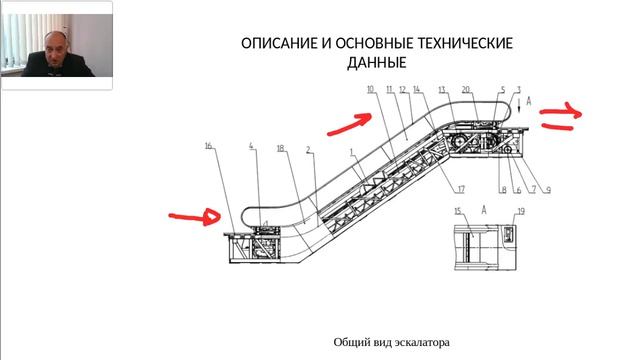 ОПИСАНИЕ И ОСНОВНЫЕ ТЕХНИЧЕСКИЕ ДАННЫЕ

10 11 12 14 13 20 5 3 A

16 4 18 2 1

17 8 6 7 9

15 A 19

Общий вид эскалатора