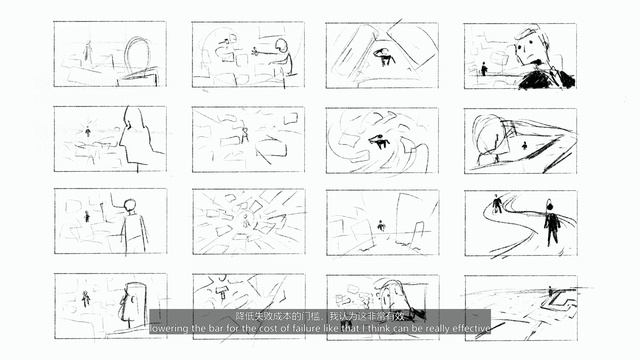 降低失败成本的门槛，我认为这非常有效
lowering the bar for the cost of failure like that I think can be really effective