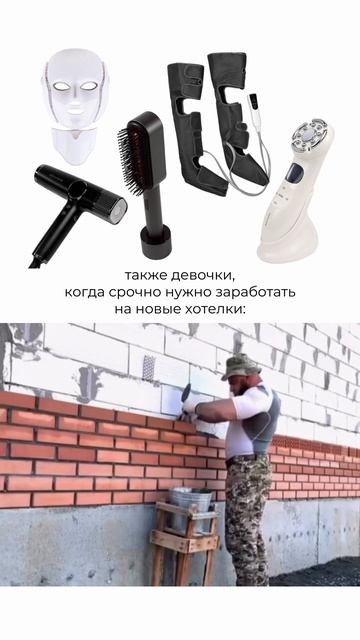 также девочки,
когда срочно нужно заработать
на новые хотелки: