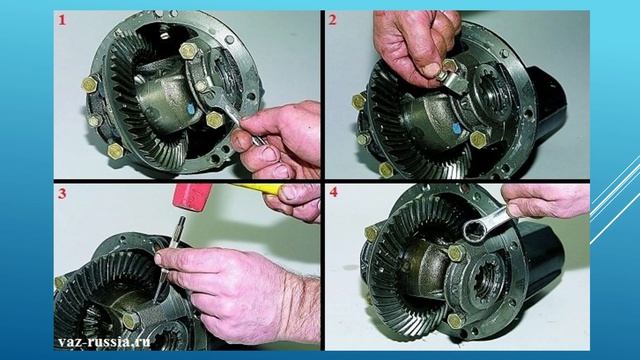 1

2

3

4

vaz-russia.ru