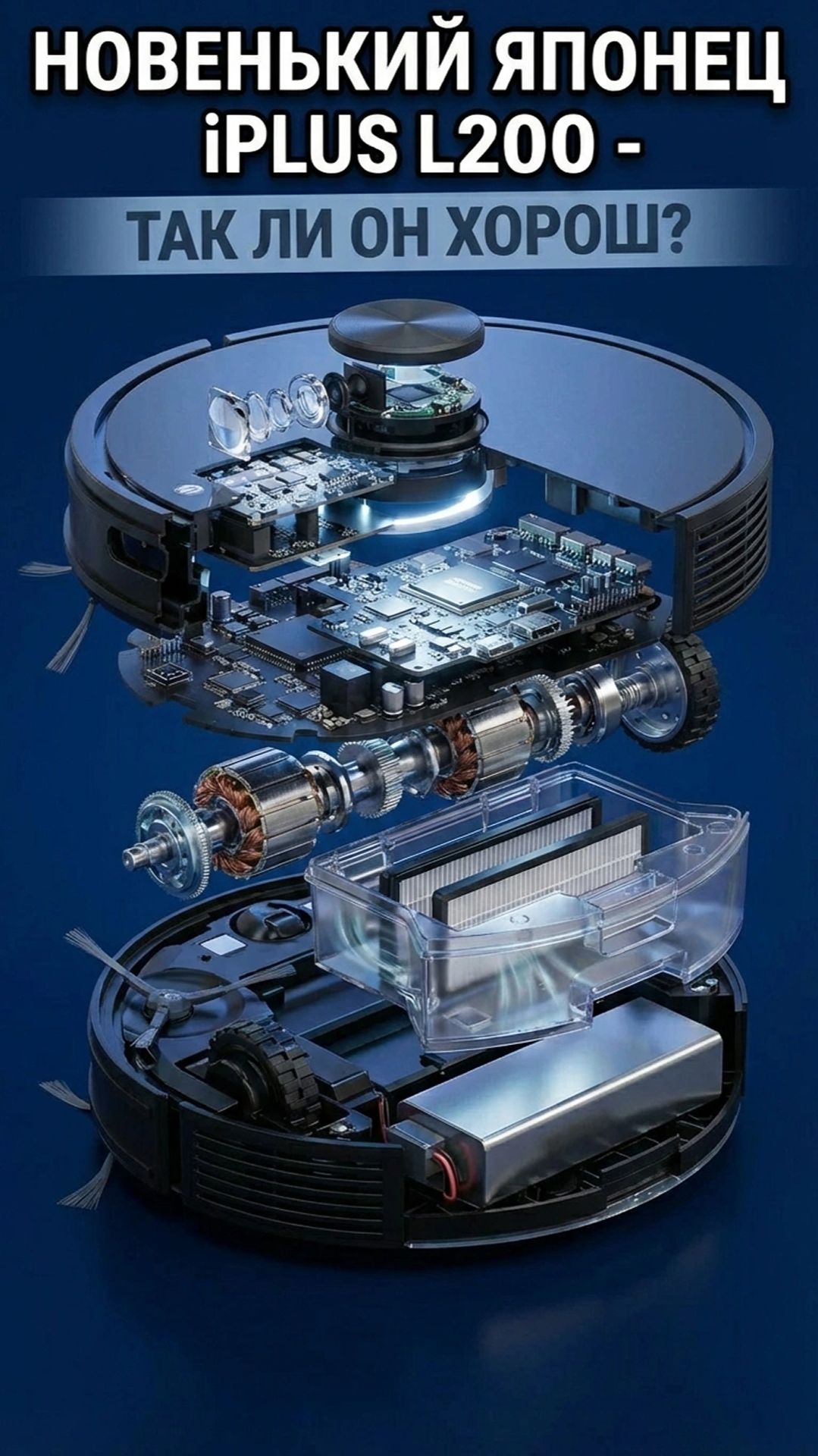 НОВЕНЬКИЙ ЯПОНЕЦ iPLUS L200 -

ТАК ЛИ ОН ХОРОШ?