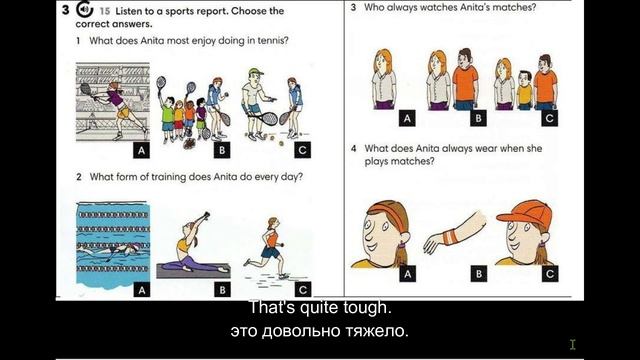 3 15 Listen to a sports report. Choose the correct answers.

1 What does Anita most enjoy doing in tennis?

A B C

2 What form of training does Anita do every day?

A B C

3 Who always watches Anita's matches?

A B C

4 What does Anita always wear when she plays matches?

A B C

That's quite tough.
это довольно тяжело.