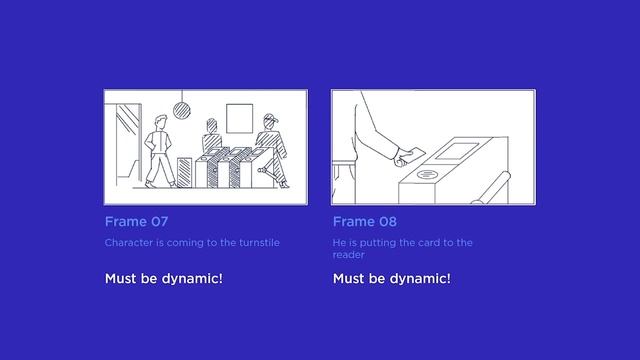 Frame 07

Character is coming to the turnstile

Must be dynamic!

Frame 08

He is putting the card to the reader

Must be dynamic!